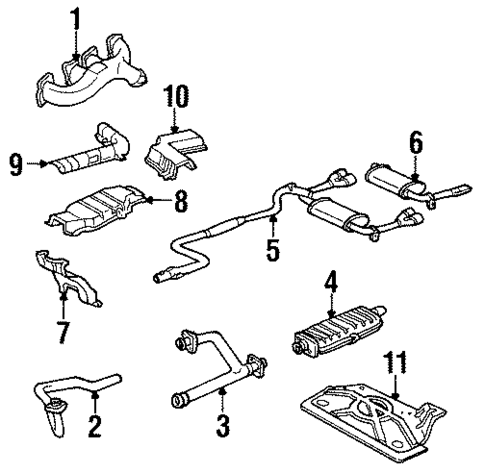 1
10
9
6
8
5
7
4
11
2
3