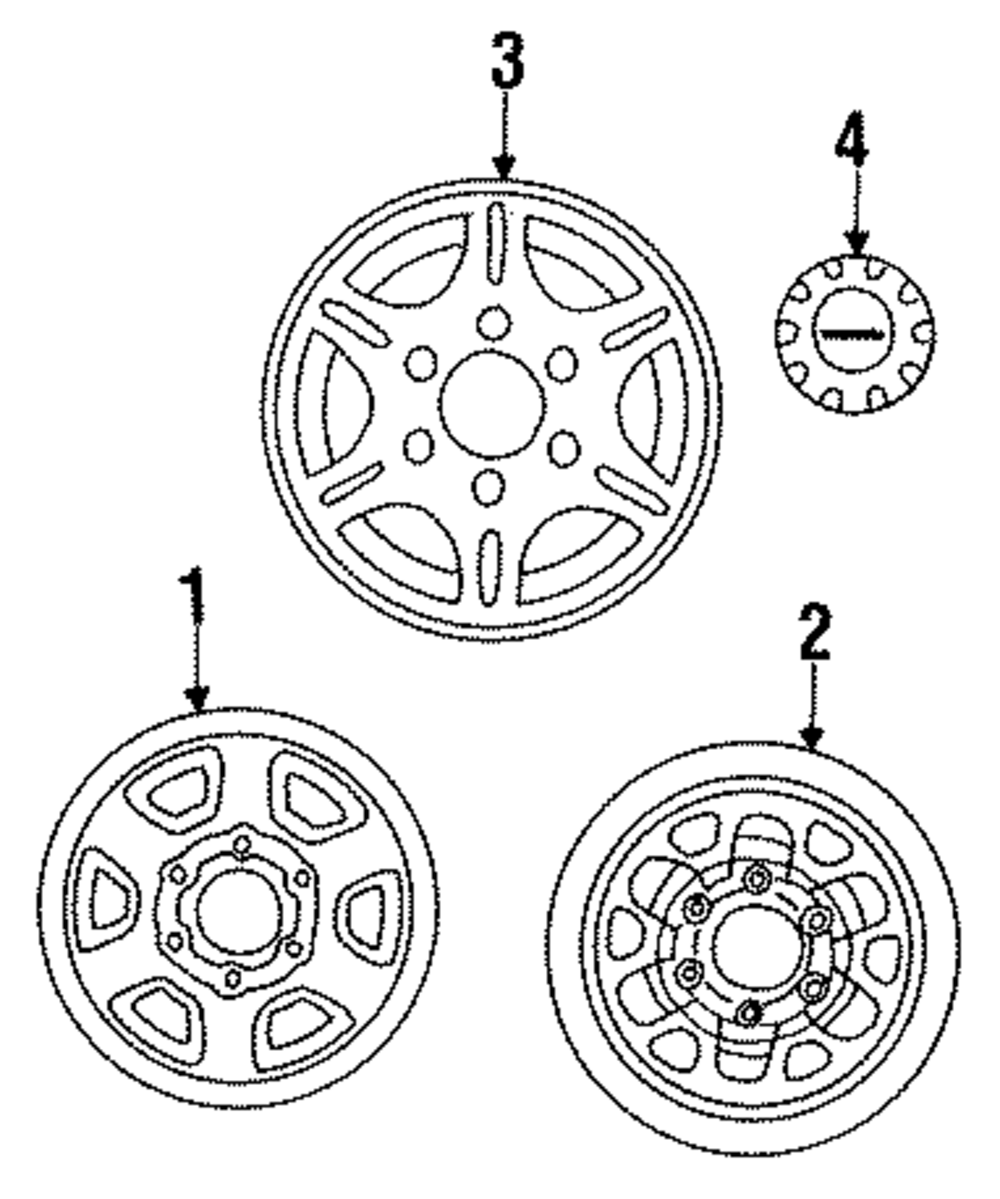 3
4
1
2