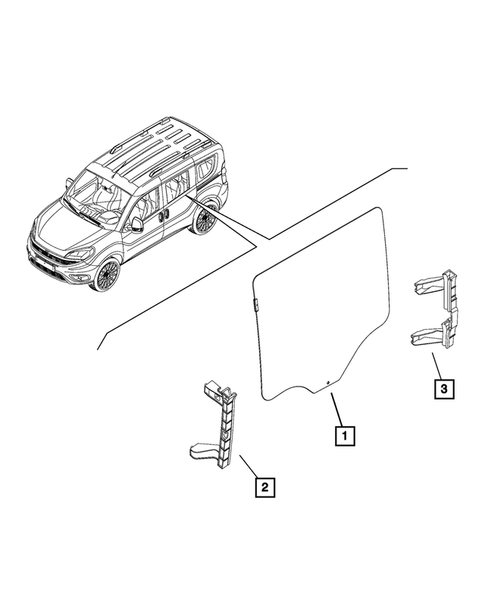 3

1

2