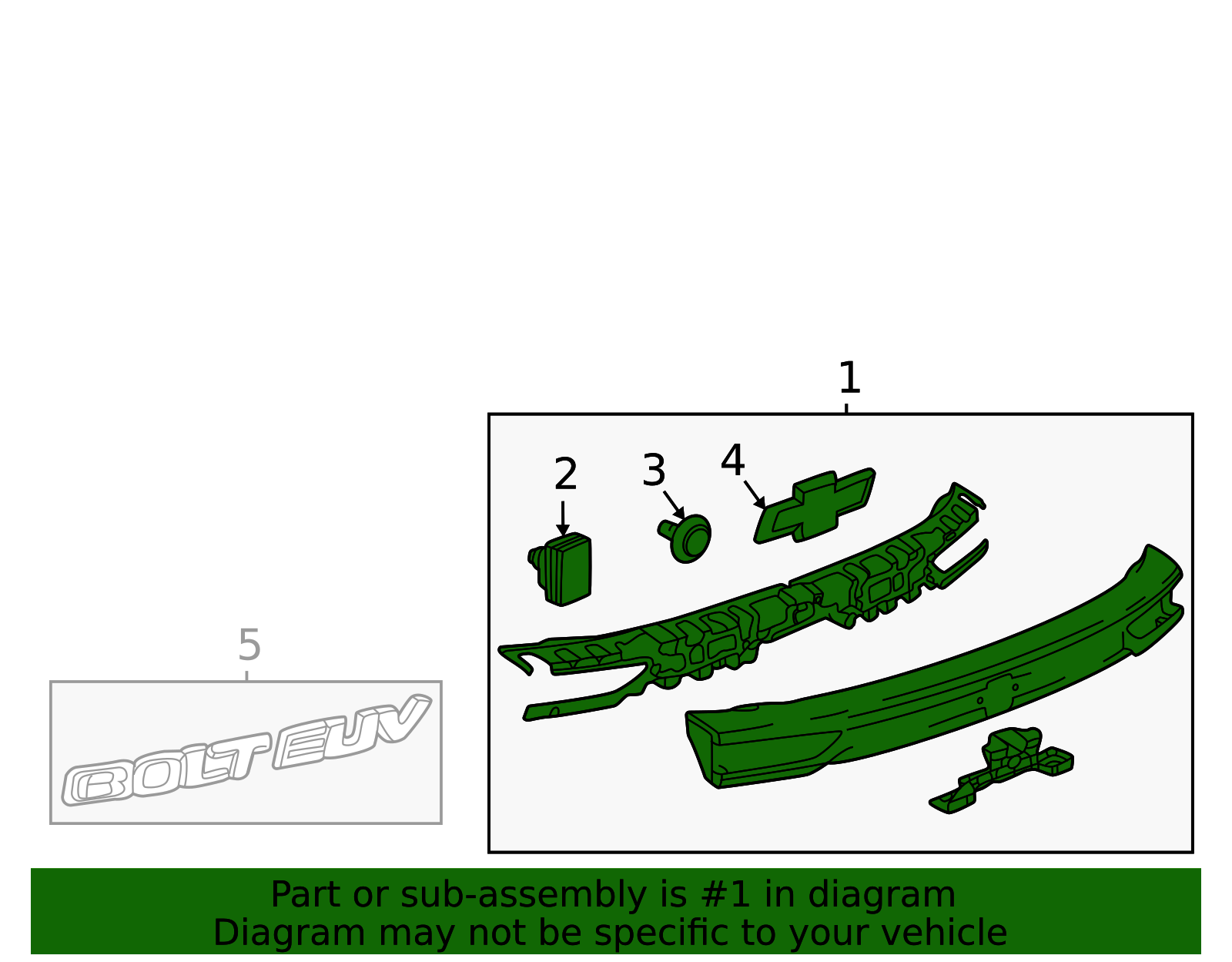 1
2
3
4
5
BOLT EUV

Part or sub-assembly is #1 in diagram
Diagram may not be specific to your vehicle