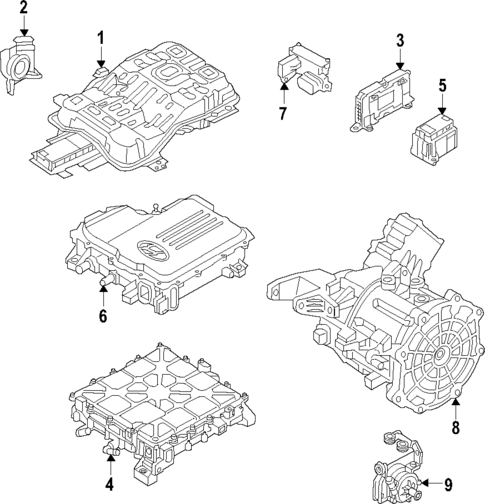 2
1
7
3
5
6
8
4
9