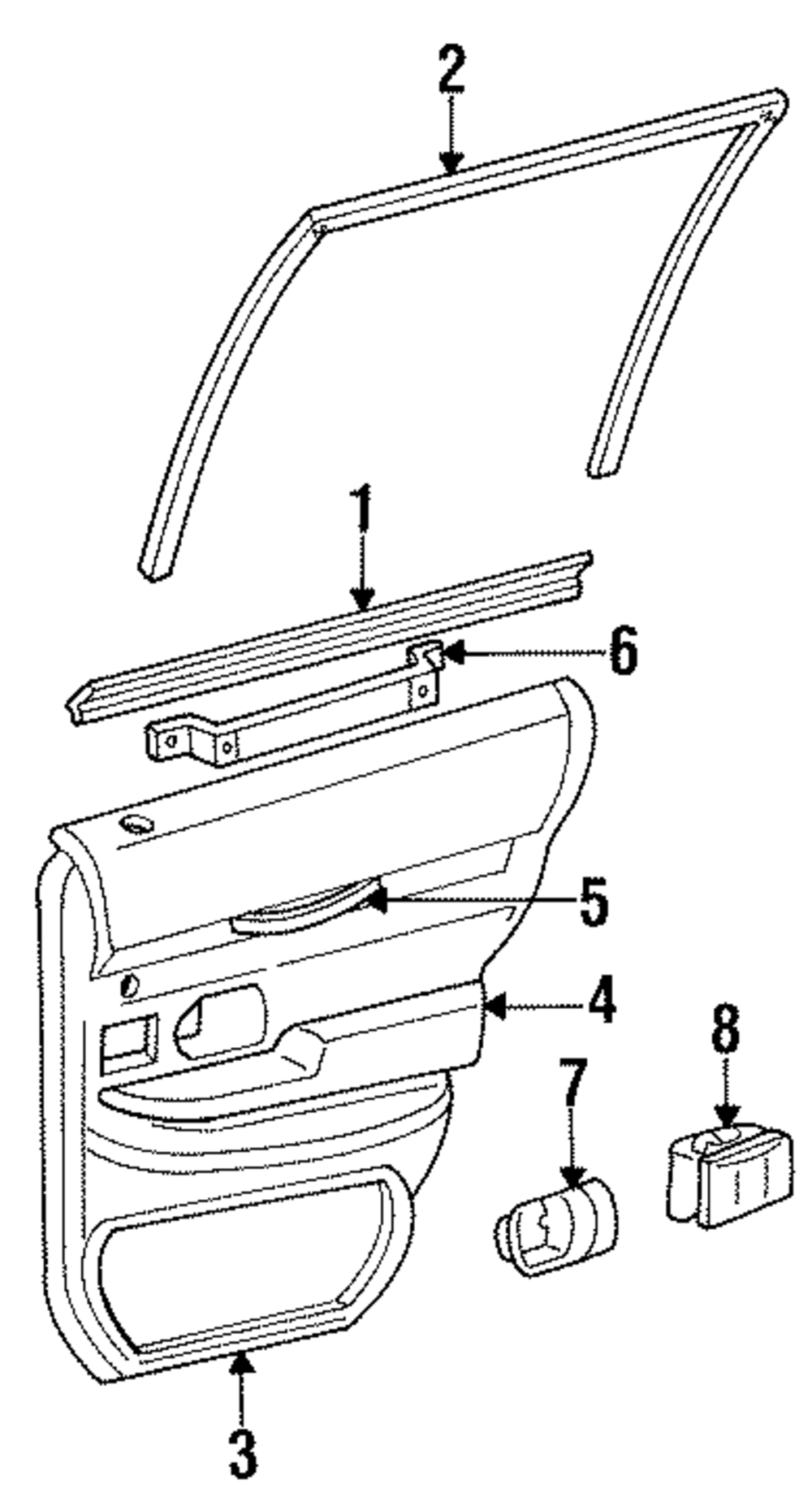 2
1
6
5
4
8
7
3