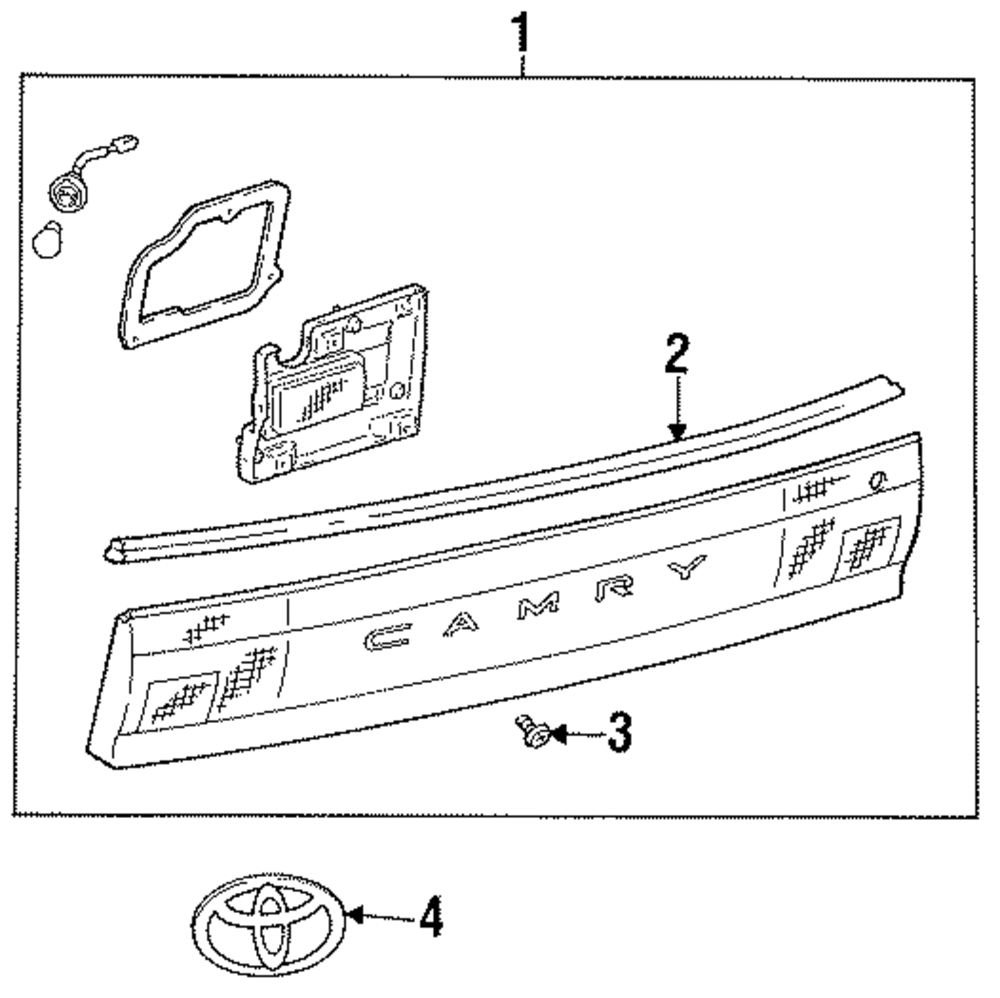 1
2
CAMRY
3
4