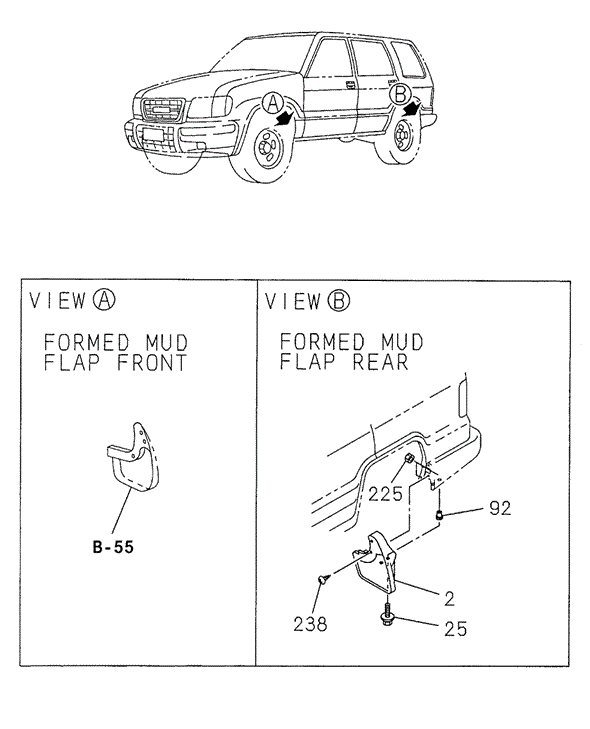 A

B

VIEW A

FORMED MUD FLAP FRONT

B-55

VIEW B

FORMED MUD FLAP REAR

225

92

2

238

25