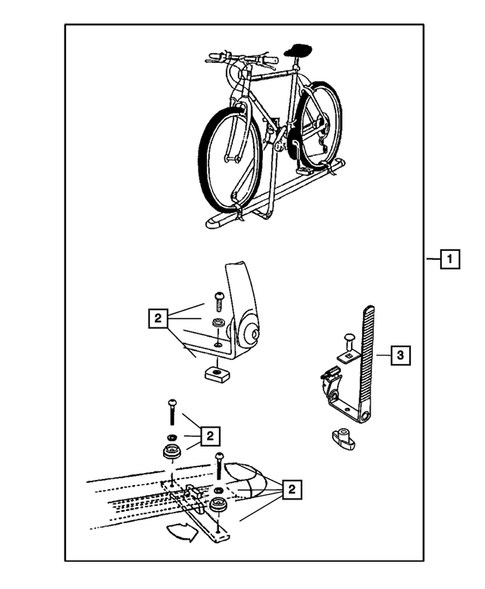 1
2
3
2
2