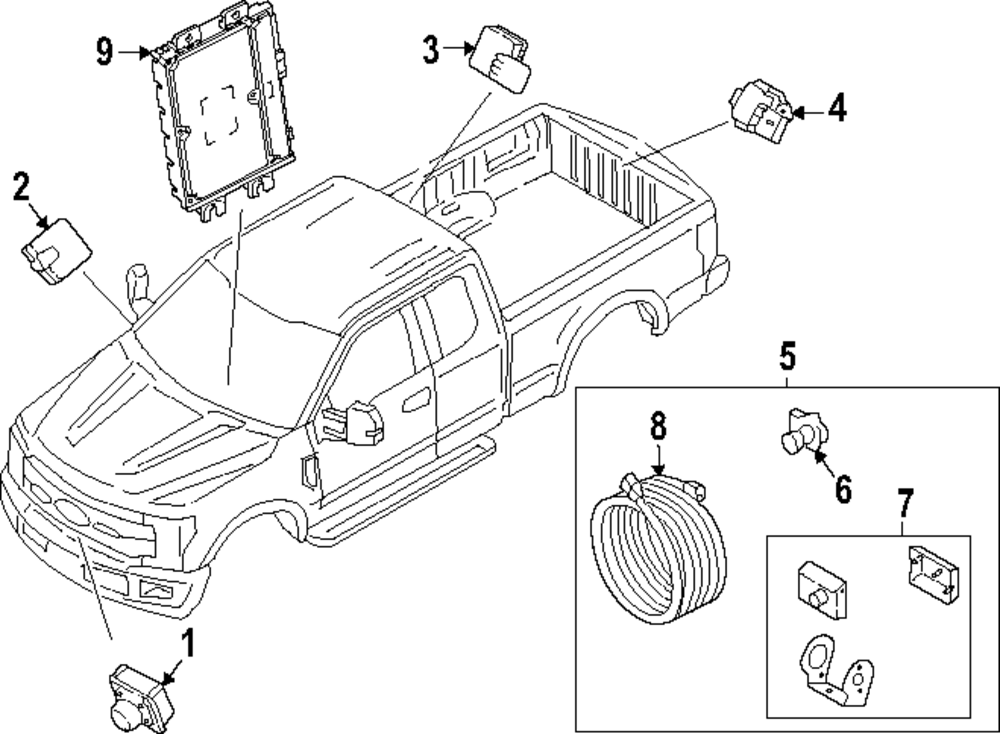 9
3
4
2
5
8
6
7
1