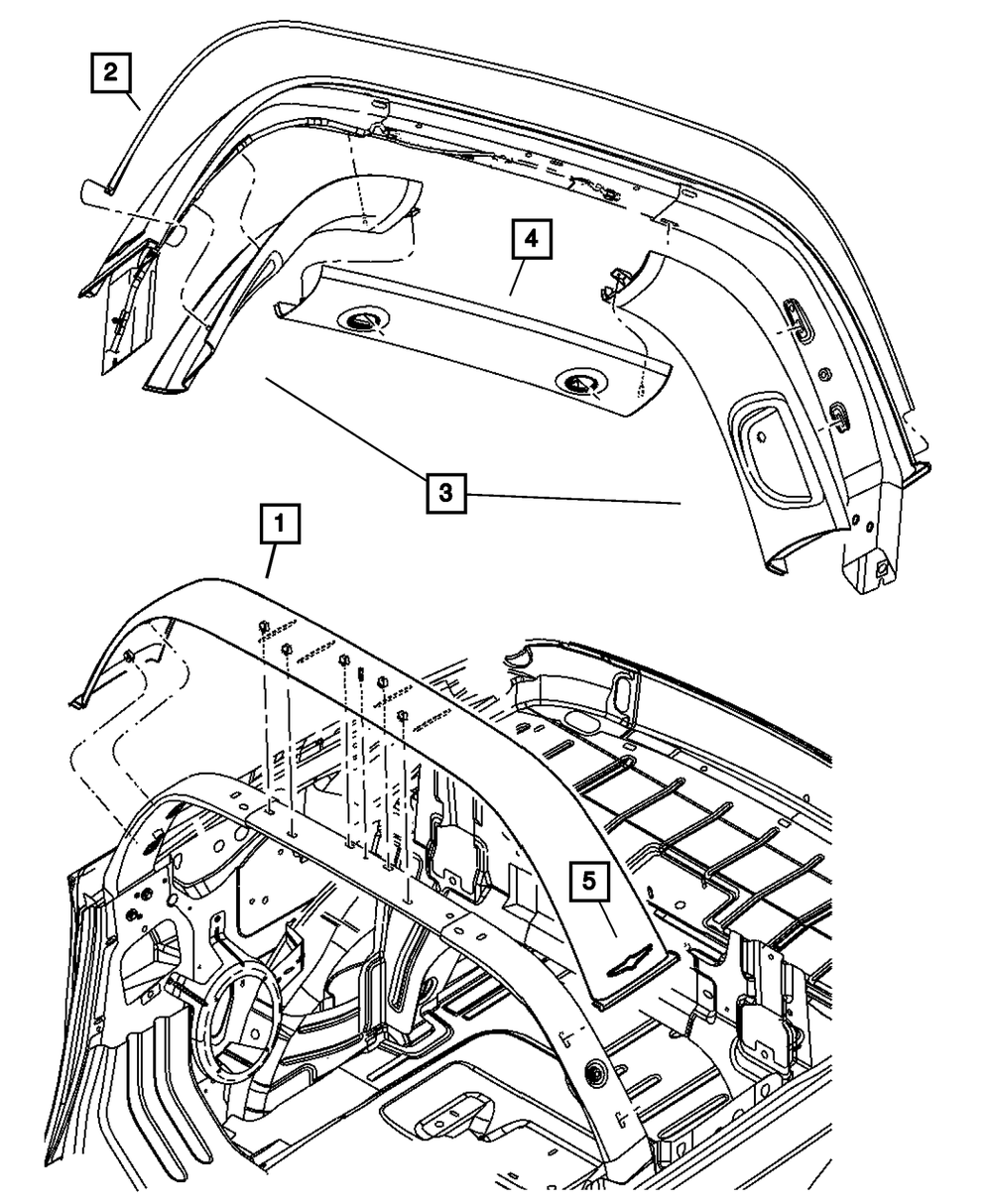 2

4

3

1

5