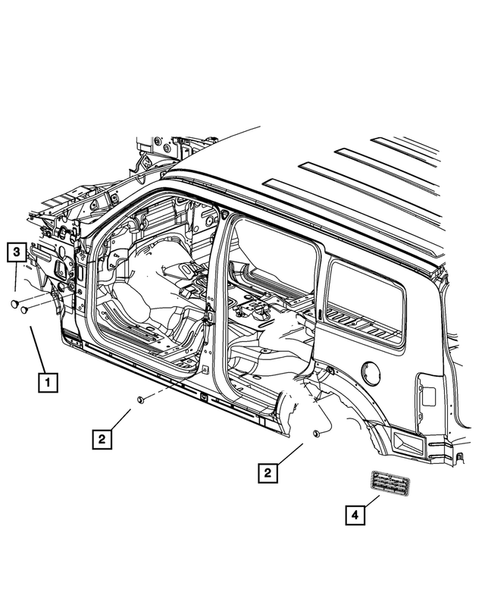 3
1
2
2
4