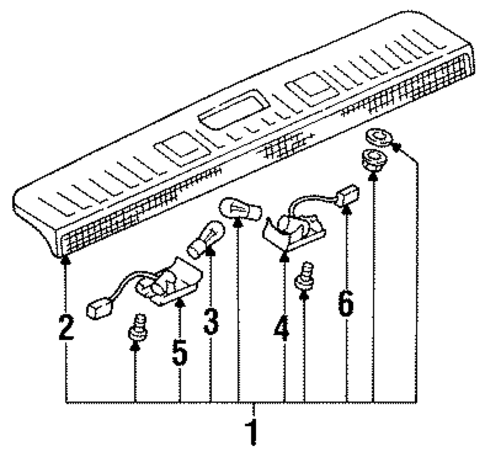 2
5
3
4
6
1