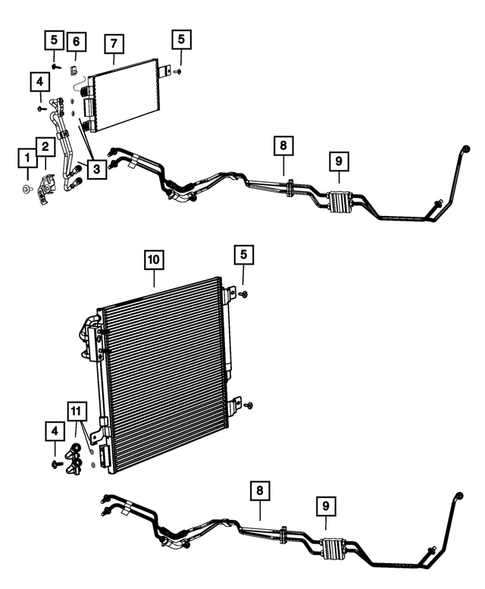 5
6
7
5
4
1
2
3
8
9
10
5
11
4
8
9