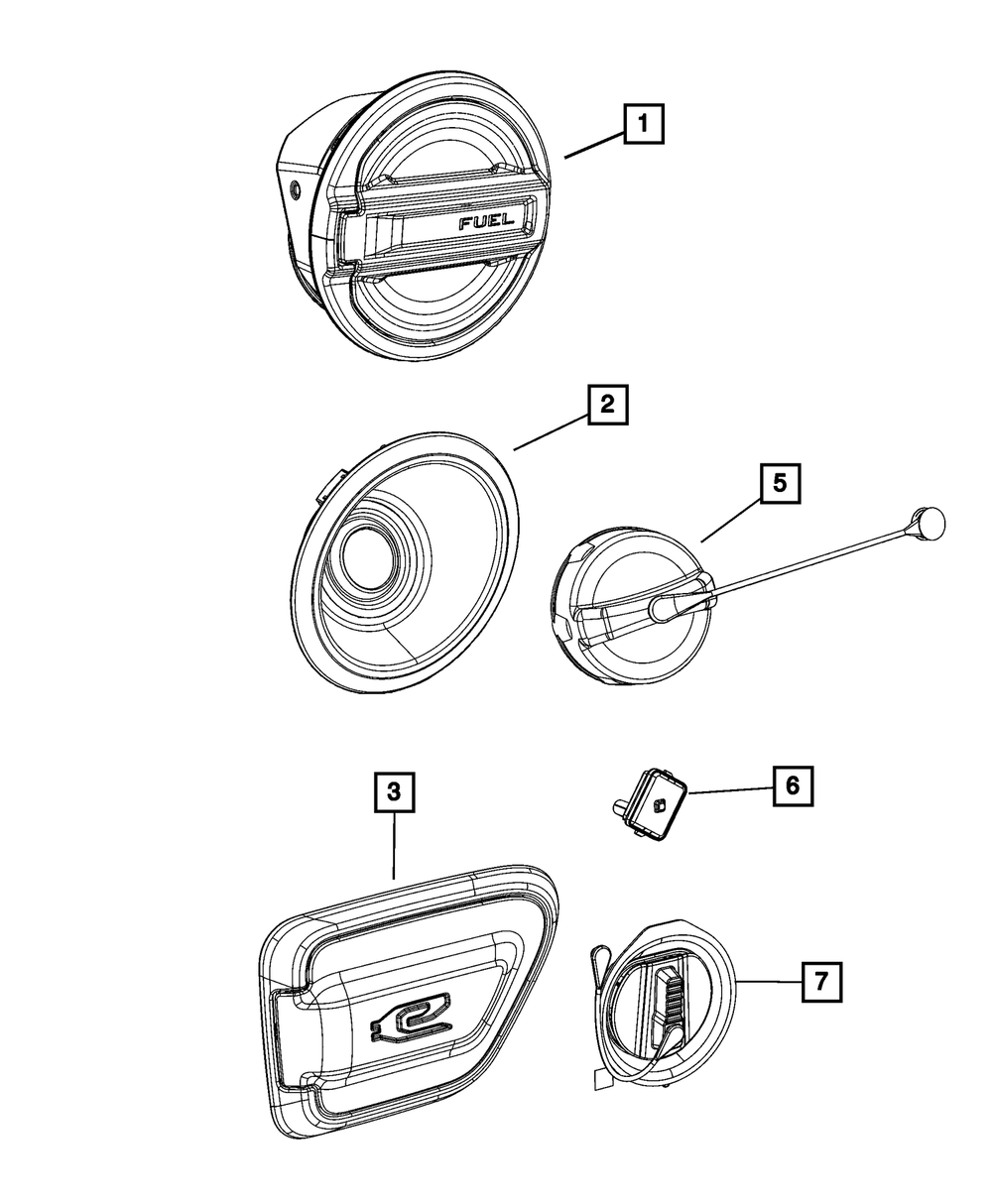 1

FUEL

2

5

3

6

7