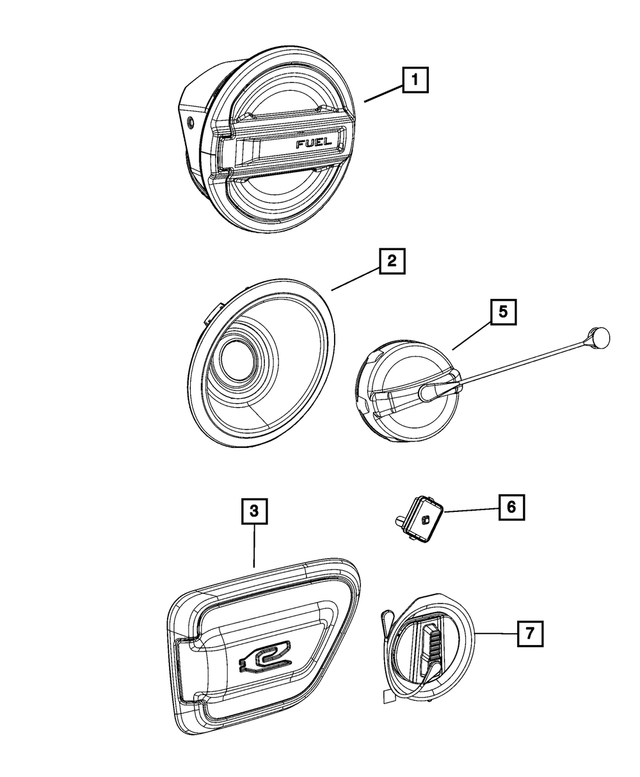 1
FUEL
2
5
3
6
7