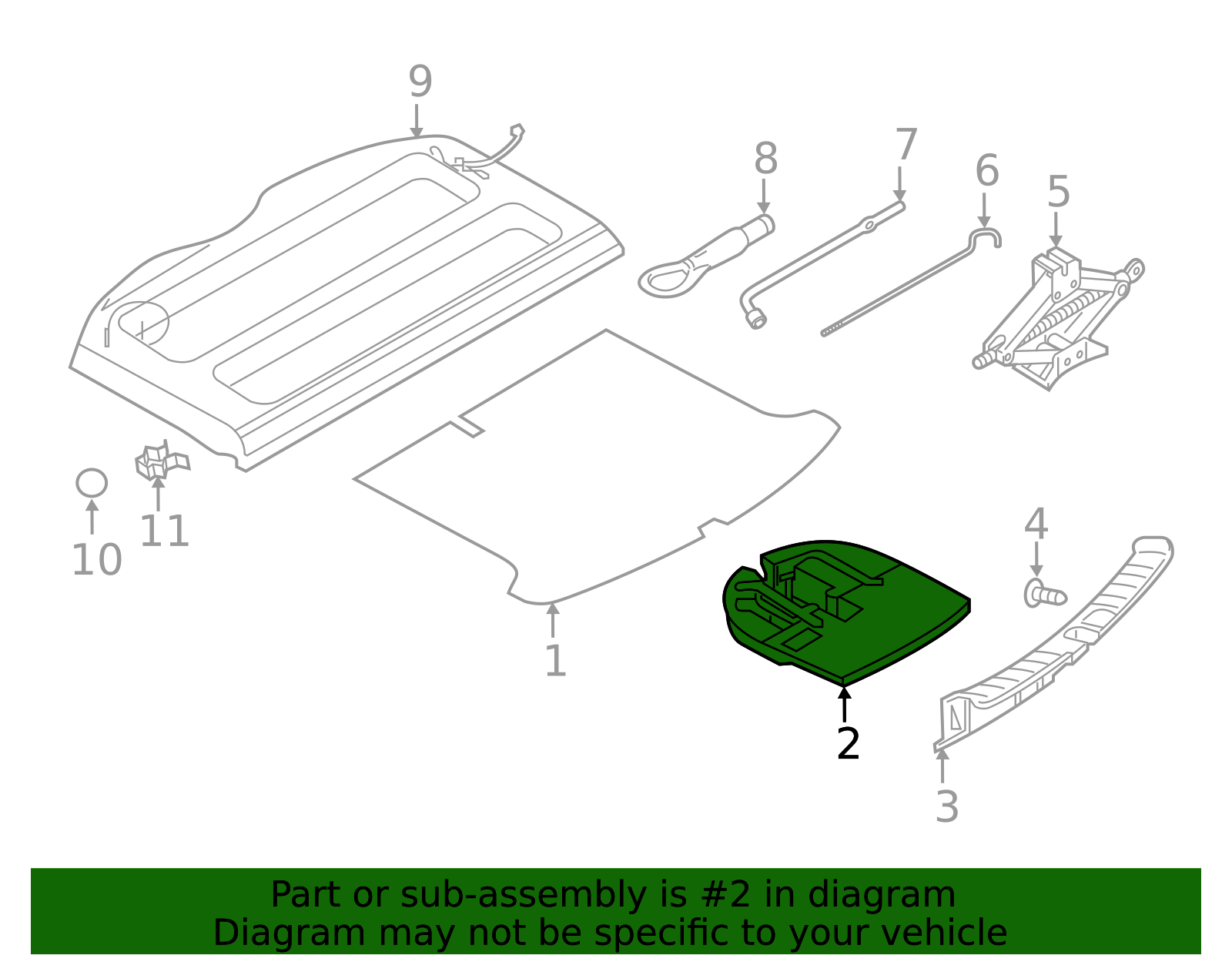 9
8
7
6
5
10
11
1
4
2
3

Part or sub-assembly is #2 in diagram
Diagram may not be specific to your vehicle