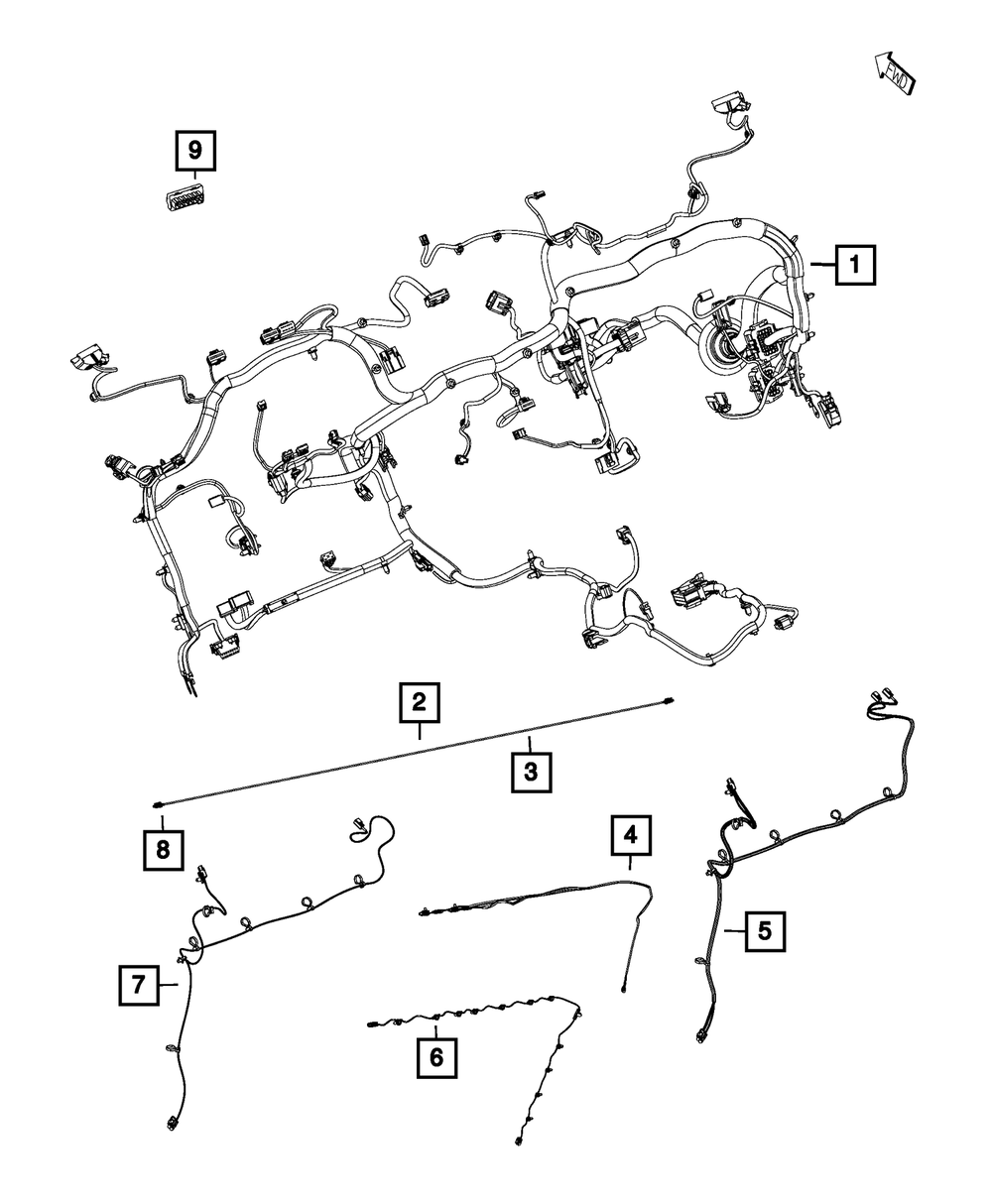 FWD

9

1

2

3

8

4

5

7

6