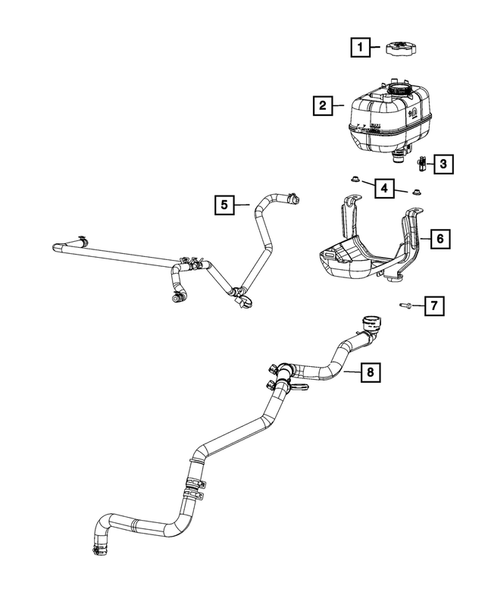 1
2
3
4
5
6
7
8