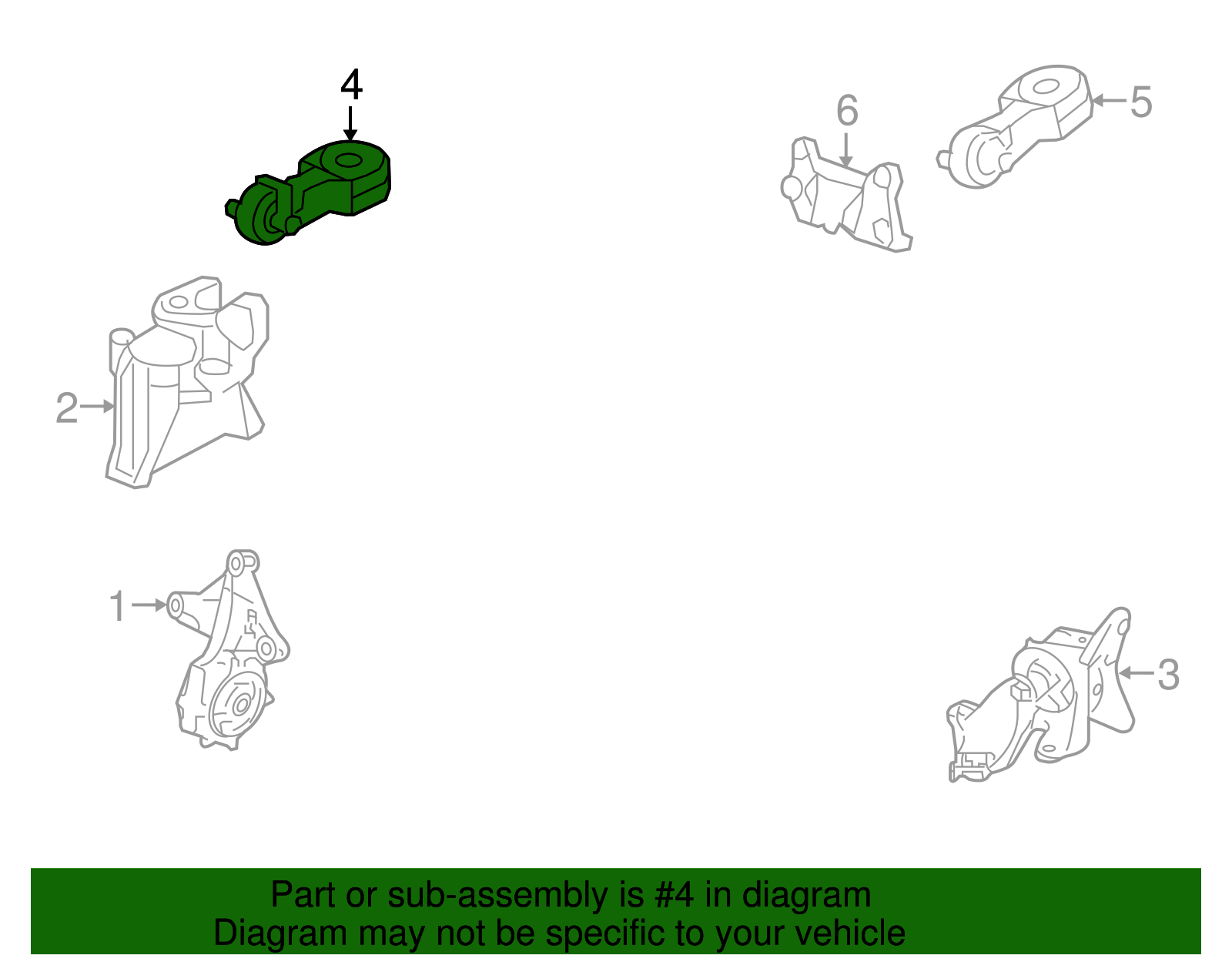 4

6

5

2

1

3

Part or sub-assembly is #4 in diagram
Diagram may not be specific to your vehicle