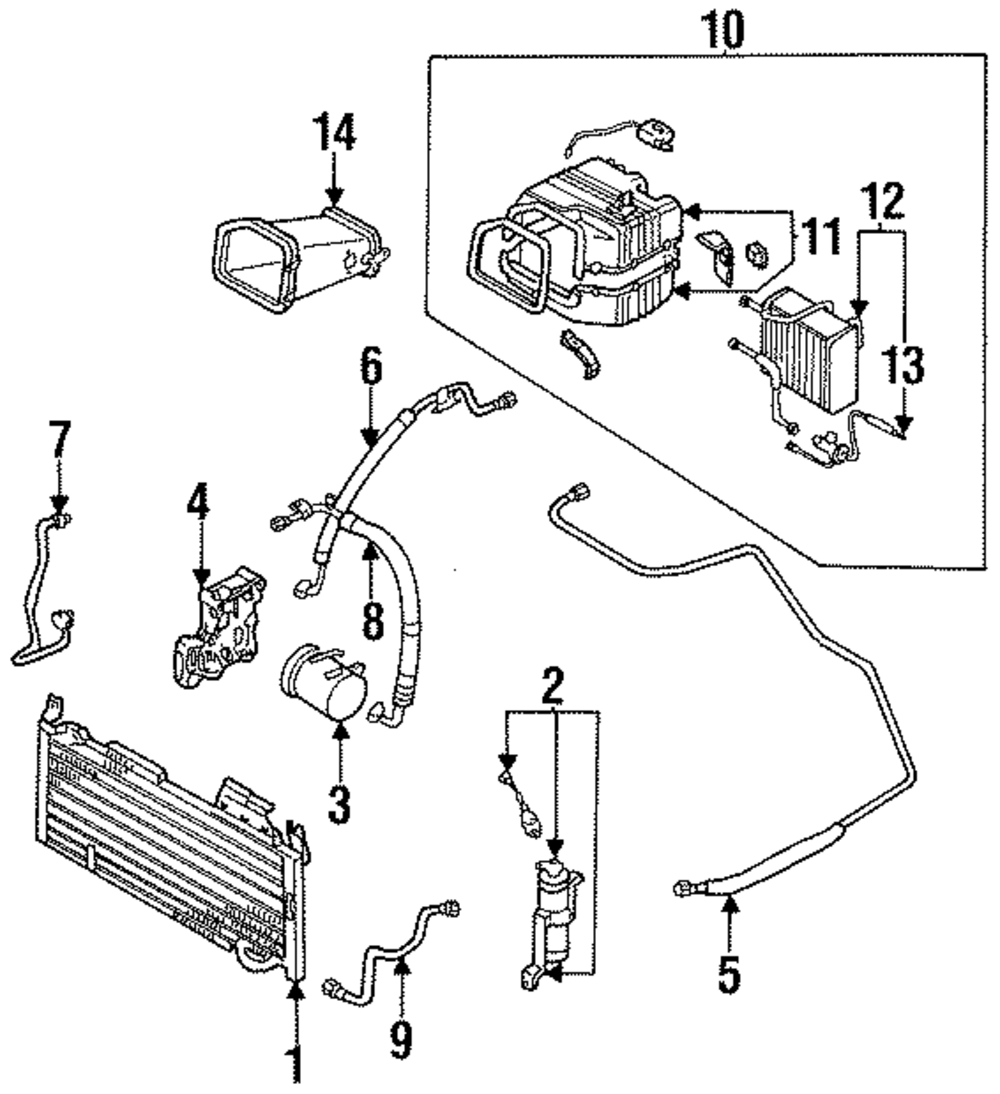 10
14
11
12
13
6
7
4
8
2
3
5
9
1