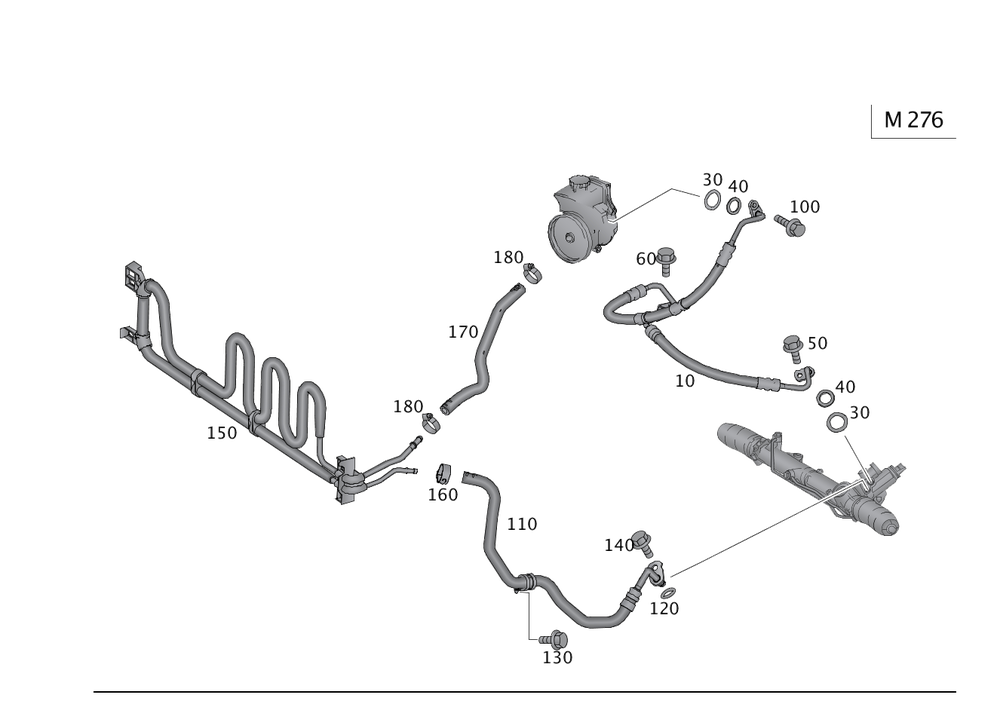 M 276

30
40
100
180
60
170
50
10
40
30
180
150
160
110
140
120
130