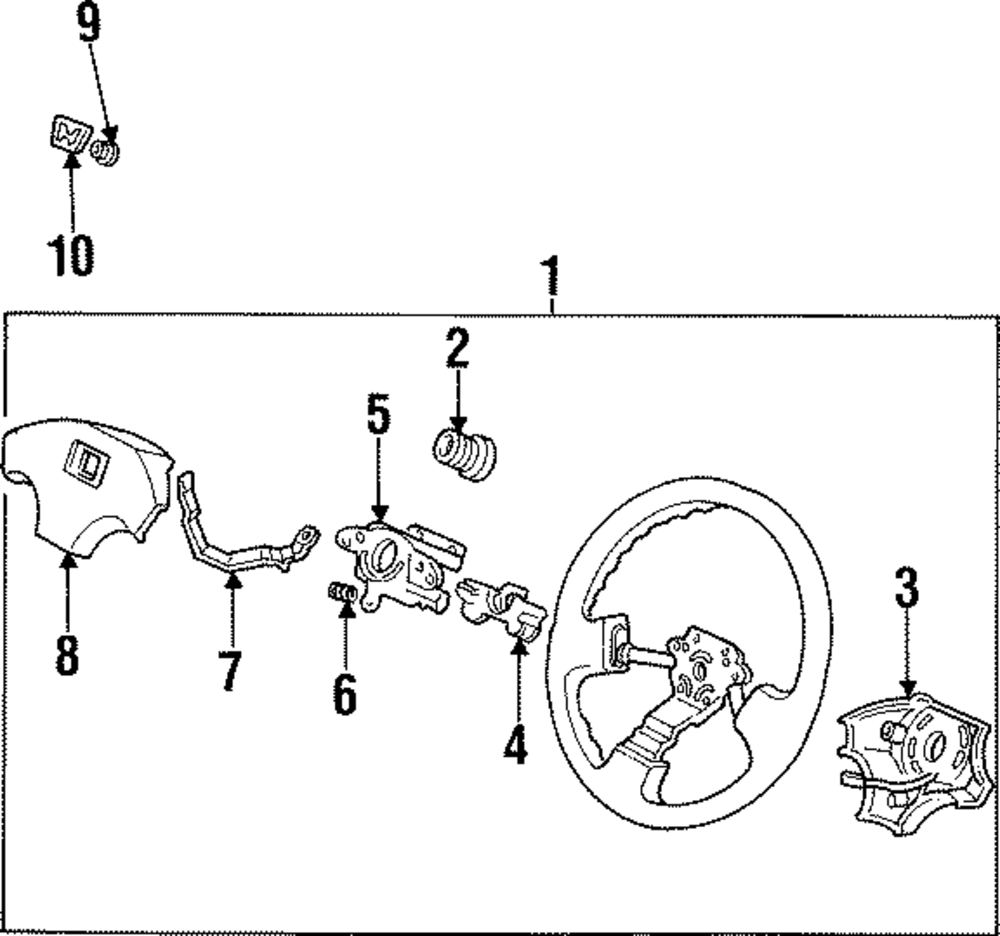 9
10
1
2
5
8
7
6
4
3