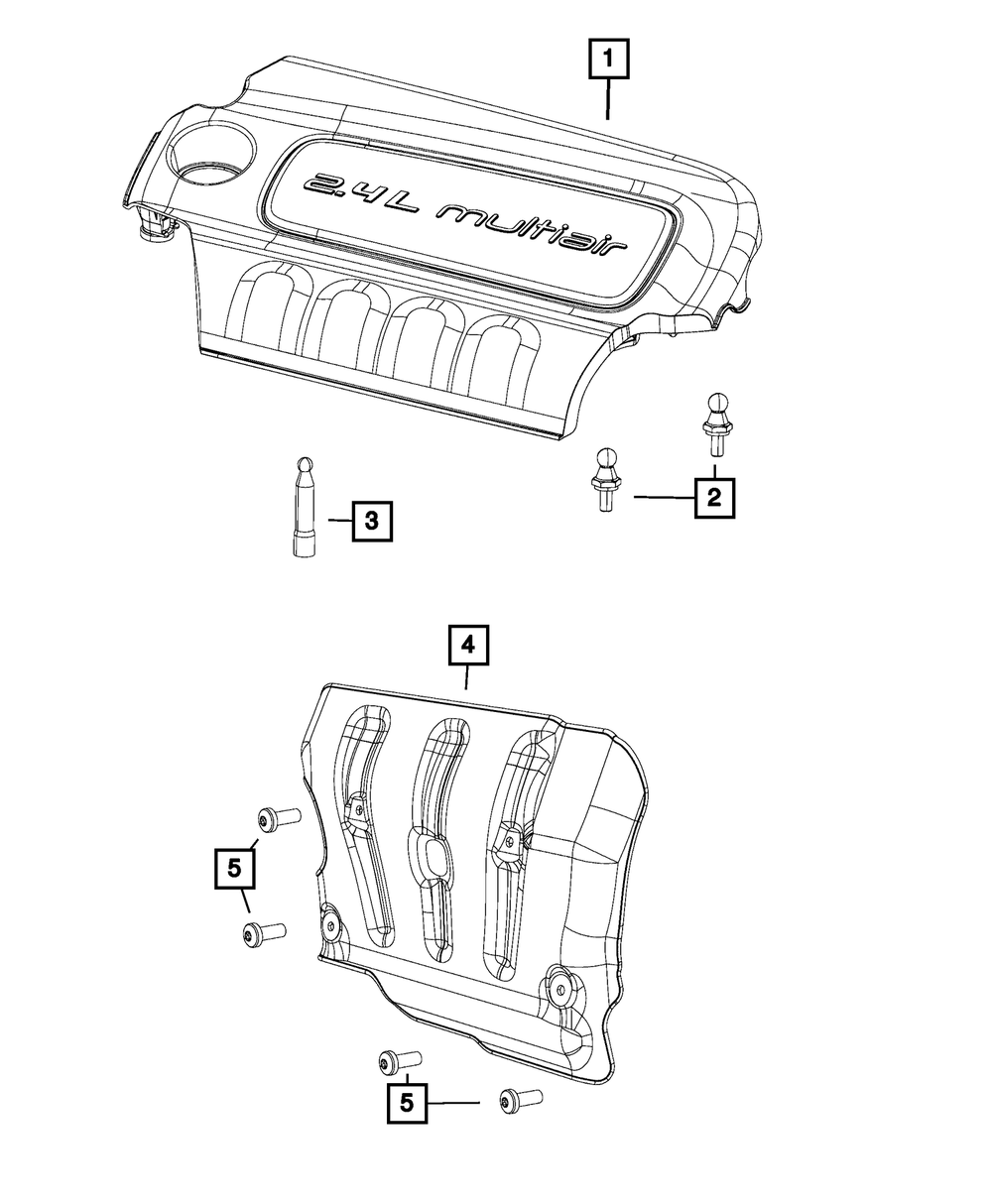 1

2.4L multiair

2

3

4

5

5