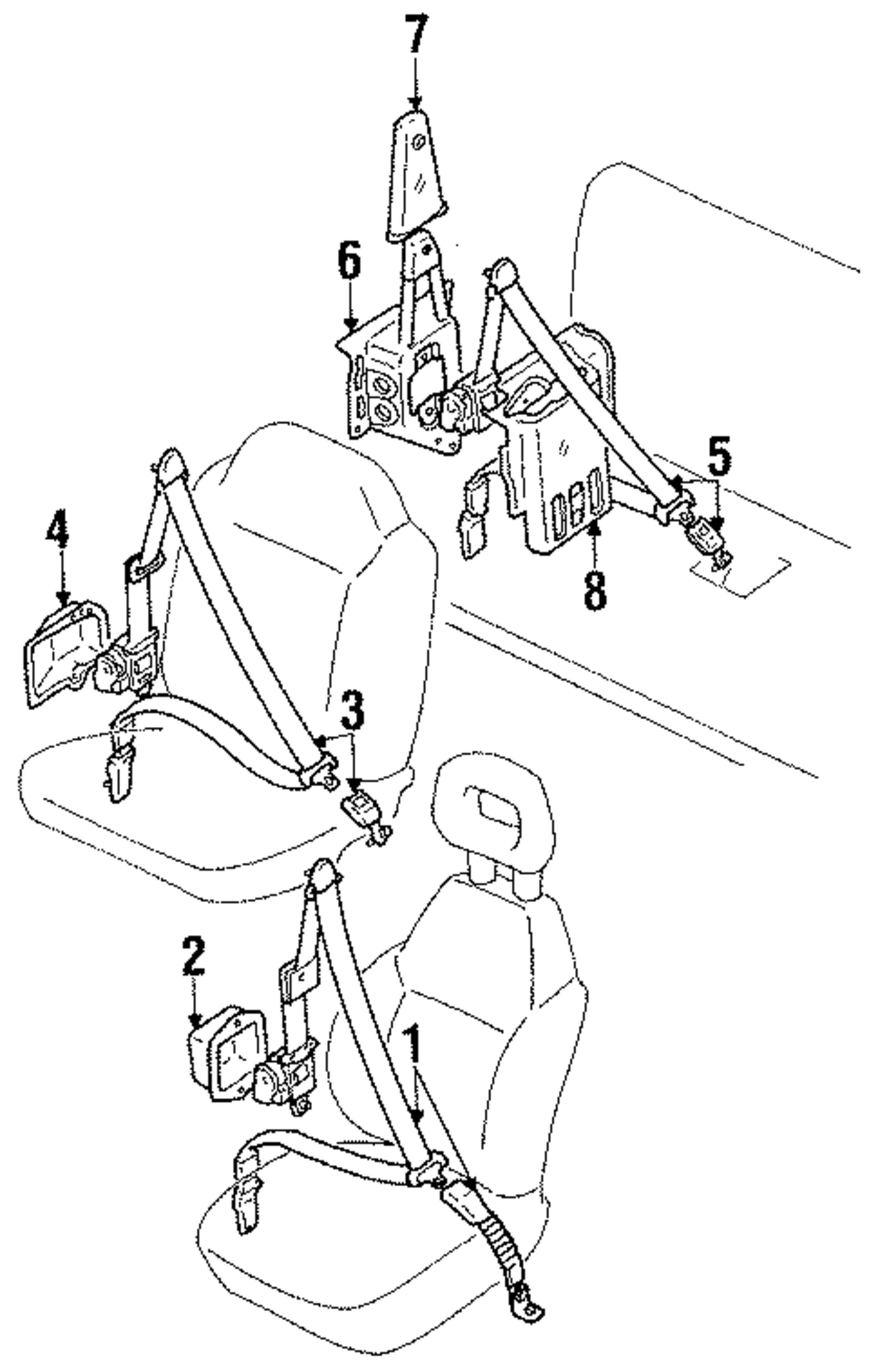 7
6
5
8
4
3
2
1