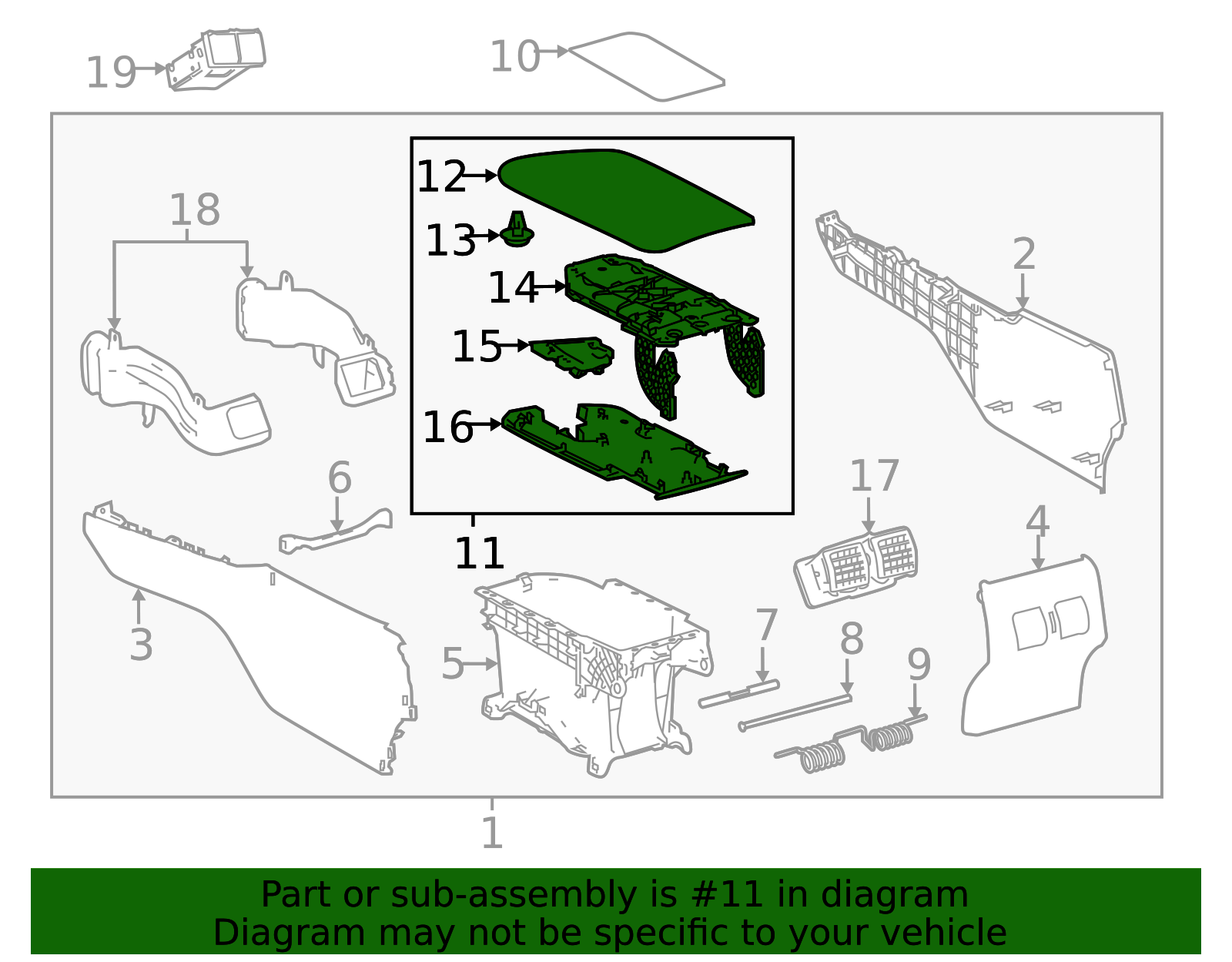 19
10
12
13
14
15
16
11
18
2
6
17
4
3
5
7
8
9
1

Part or sub-assembly is #11 in diagram
Diagram may not be specific to your vehicle