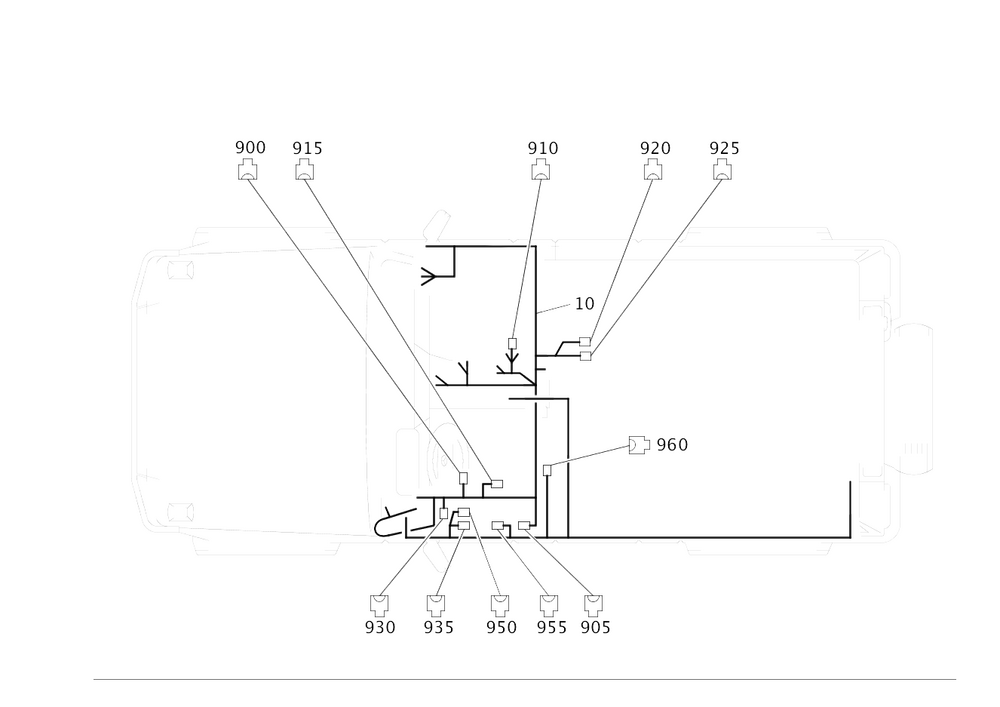 900
915
910
920
925
10
960
930
935
950
955
905