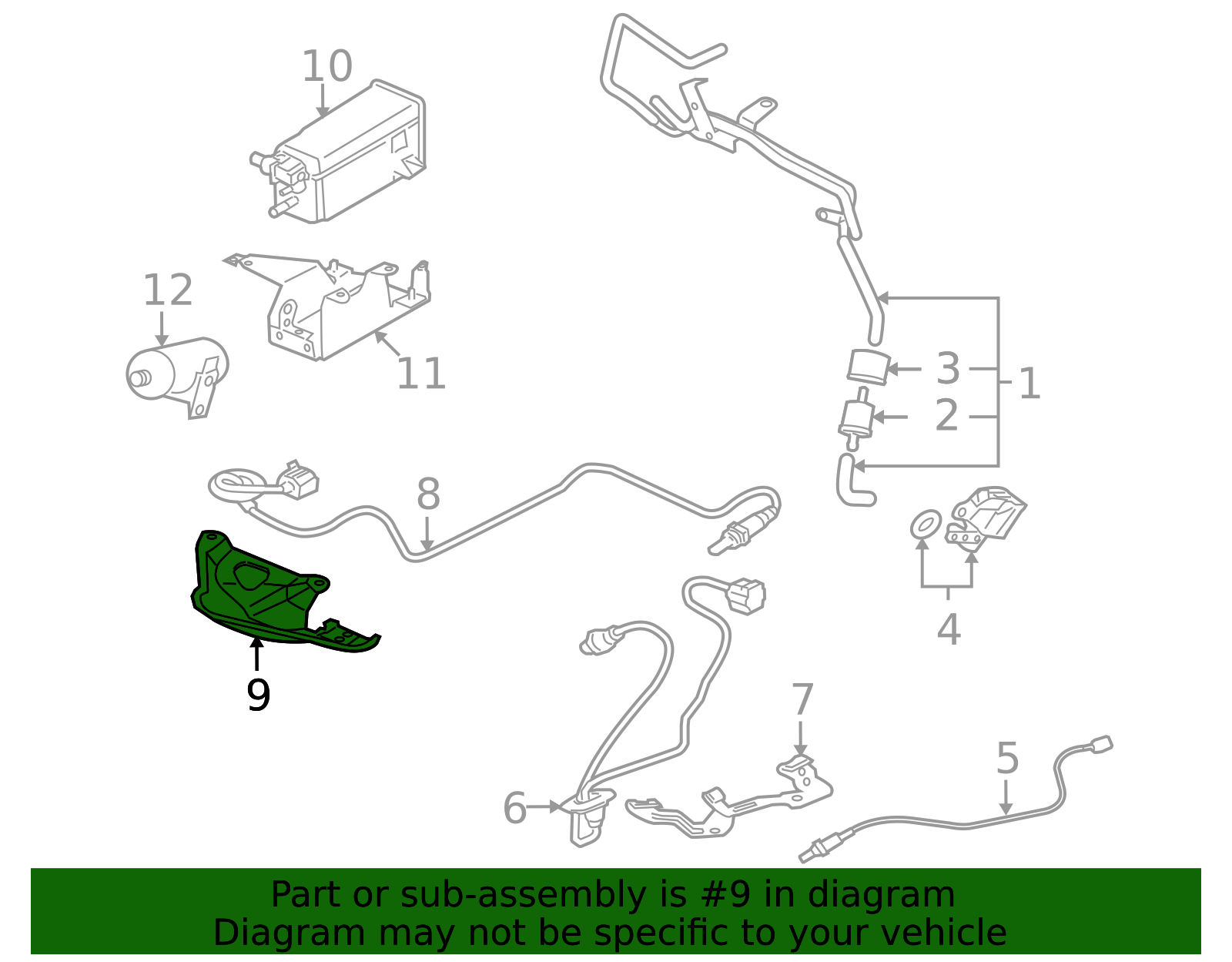 10
12
11
3
1
2
8
4
9
7
5
6

Part or sub-assembly is #9 in diagram
Diagram may not be specific to your vehicle