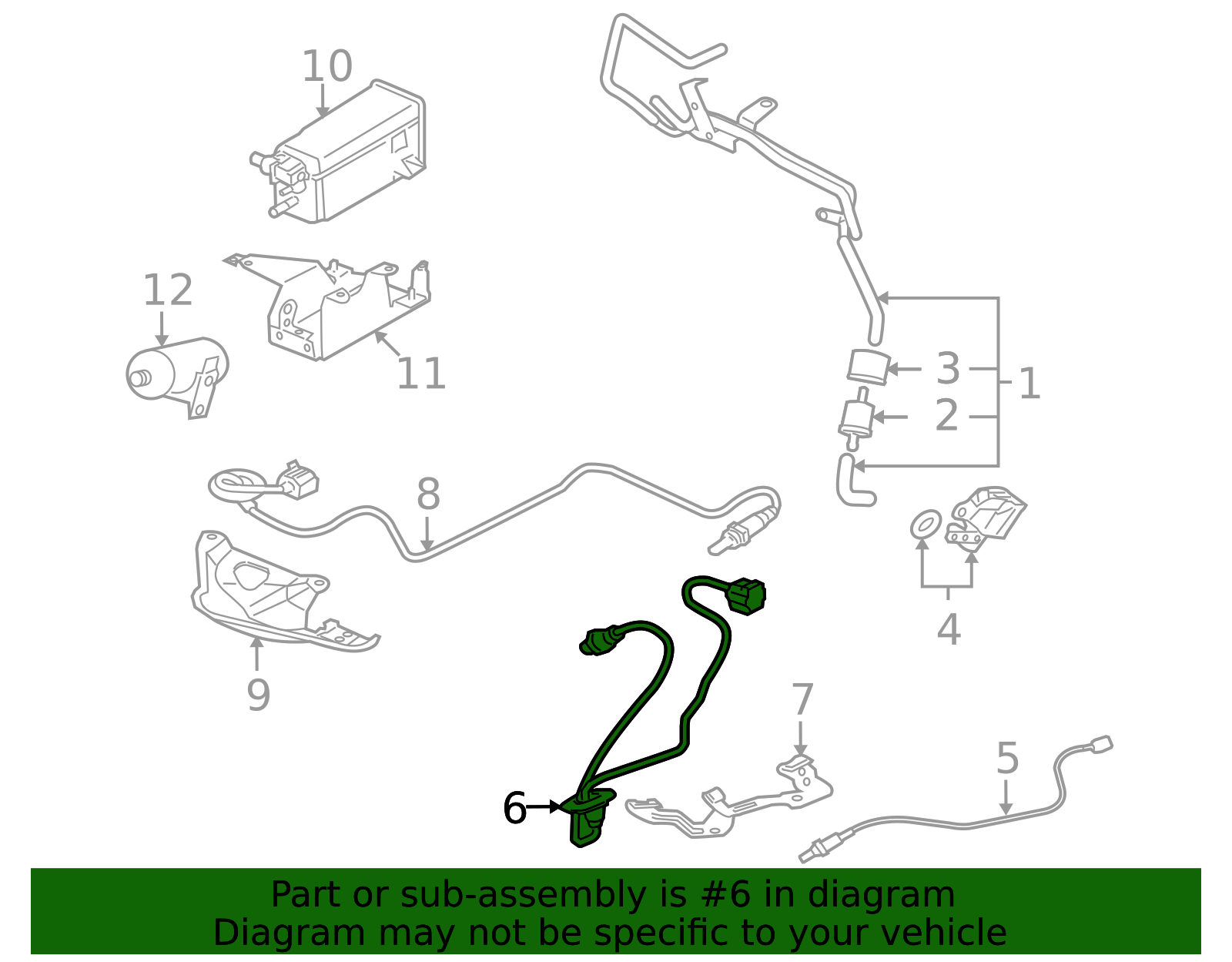 10

12

11

3

1

2

8

4

9

7

5

6

Part or sub-assembly is #6 in diagram
Diagram may not be specific to your vehicle