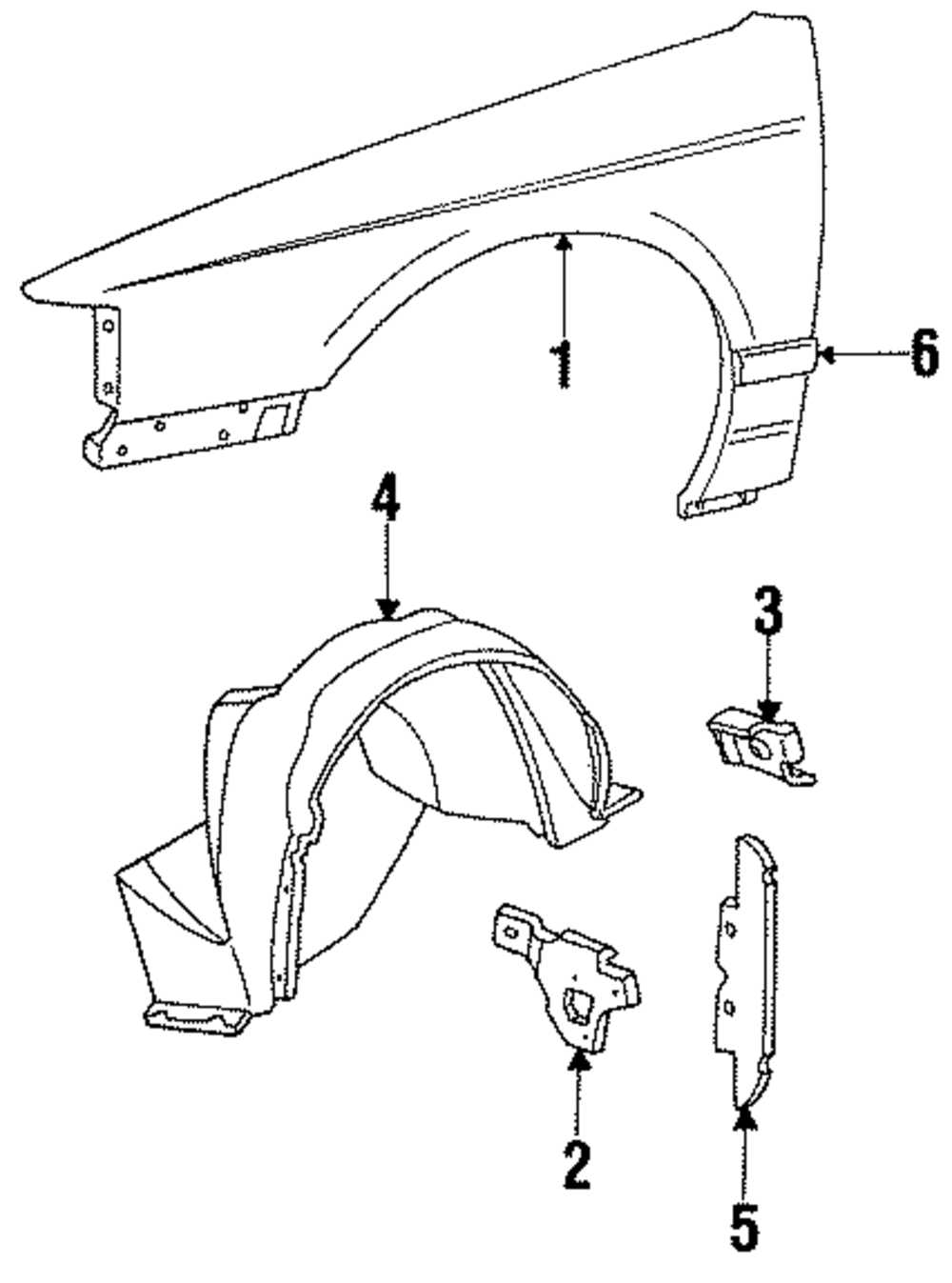 1
6
4
3
2
5