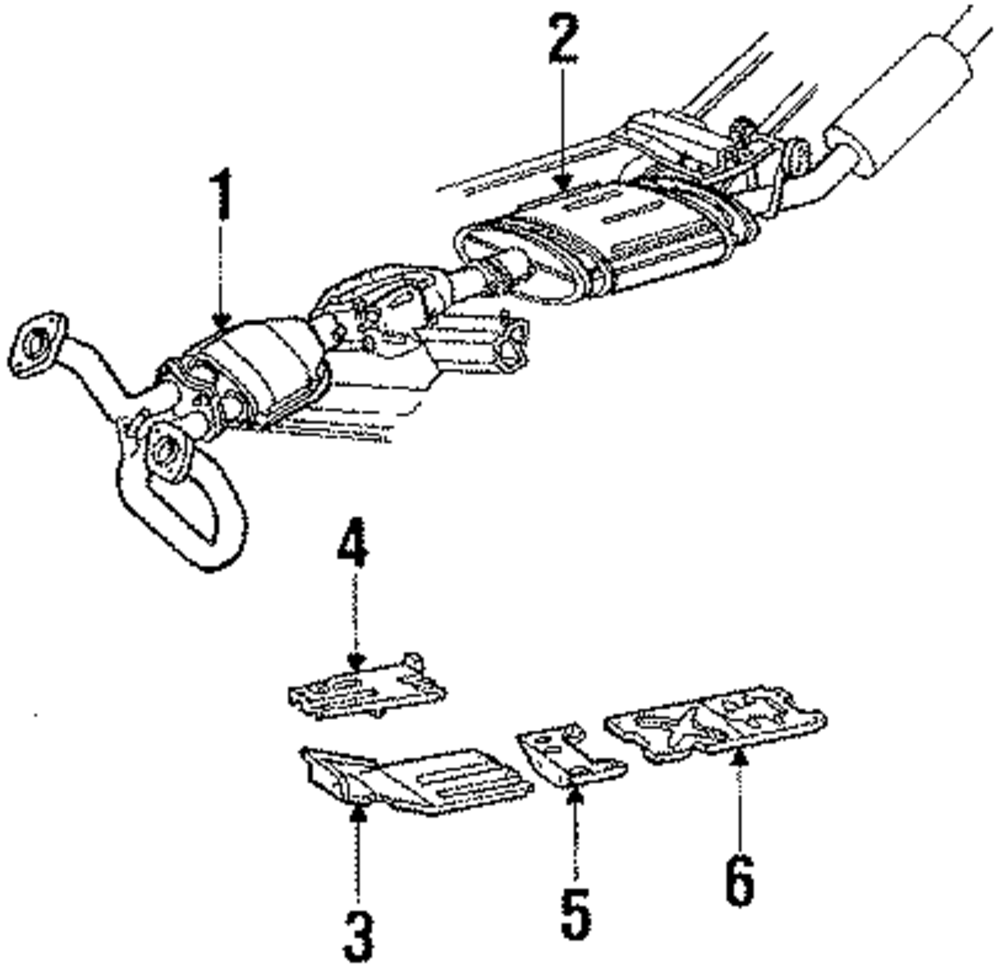 2
1
4
6
5
3