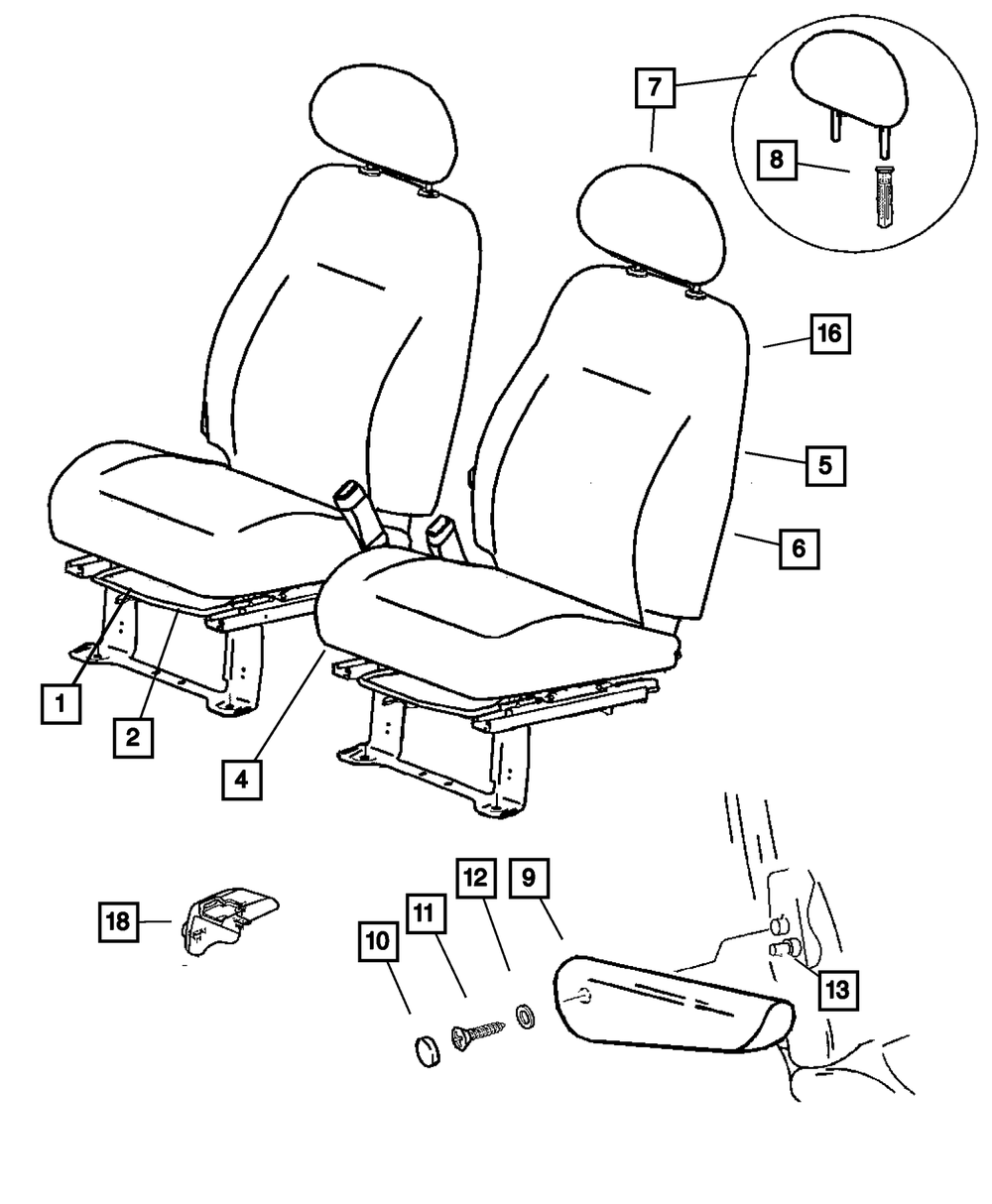 7
8
16
5
6
1
2
4
18
12
9
11
10
13