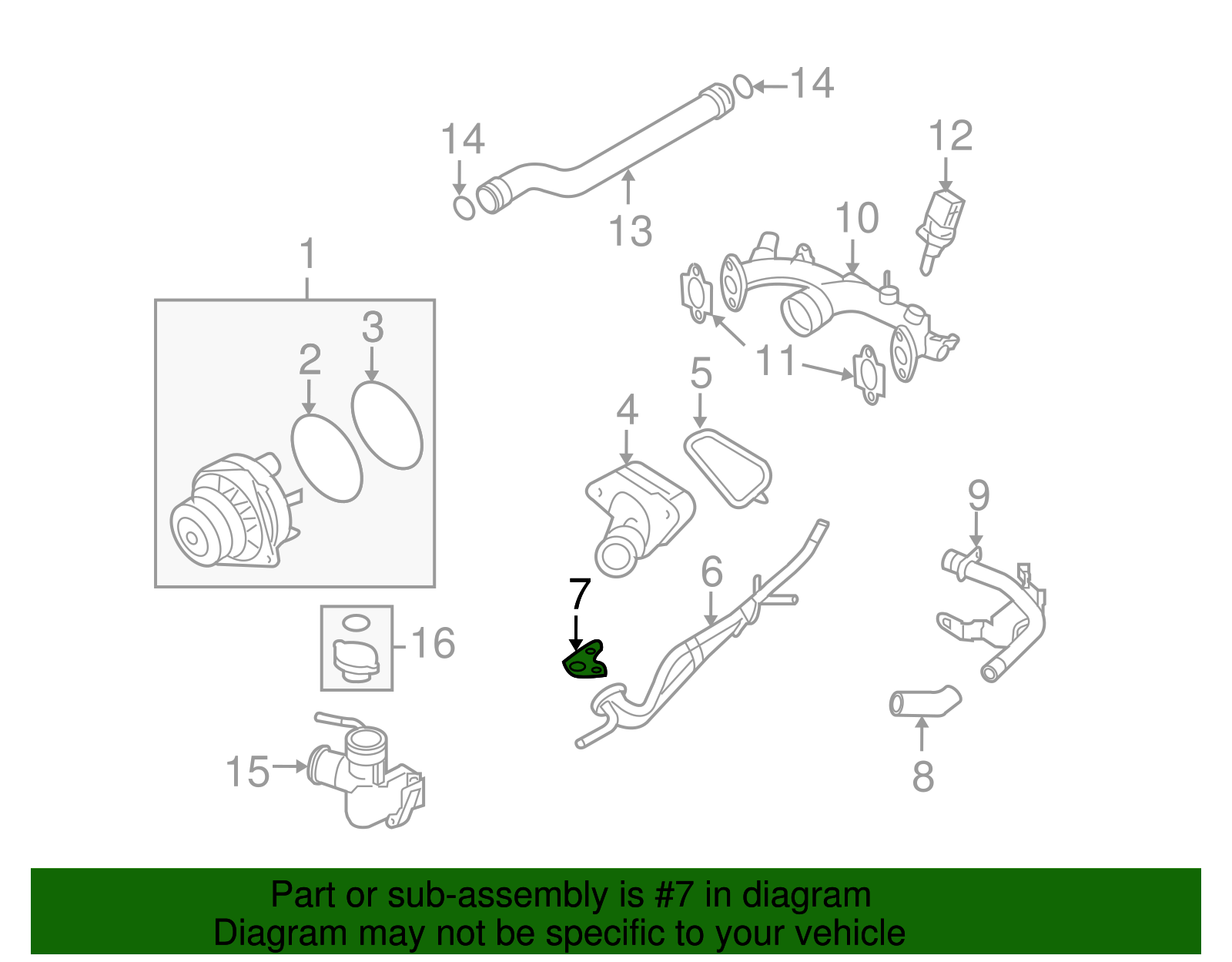 14
14
12
13
10
1
3
2
11
5
4
9
6
7
16
15
8

Part or sub-assembly is #7 in diagram
Diagram may not be specific to your vehicle