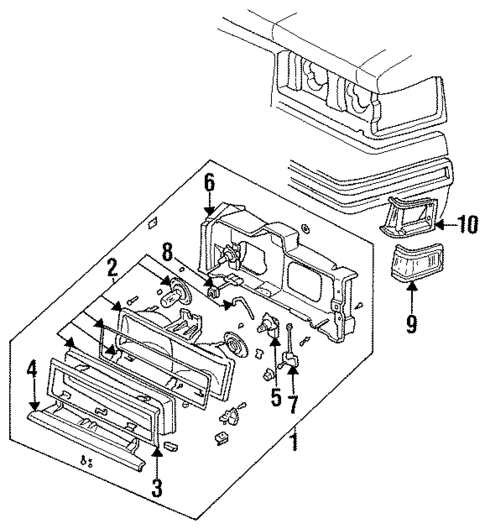 6
10
8
2
9
4
5
7
1
3