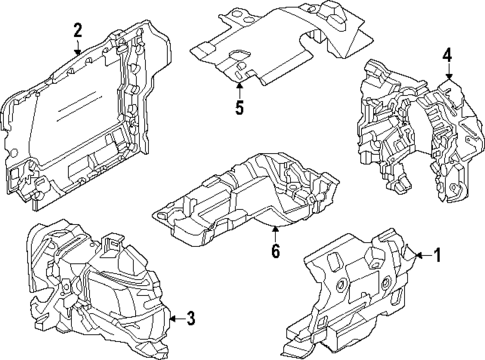 2
5
4
6
1
3