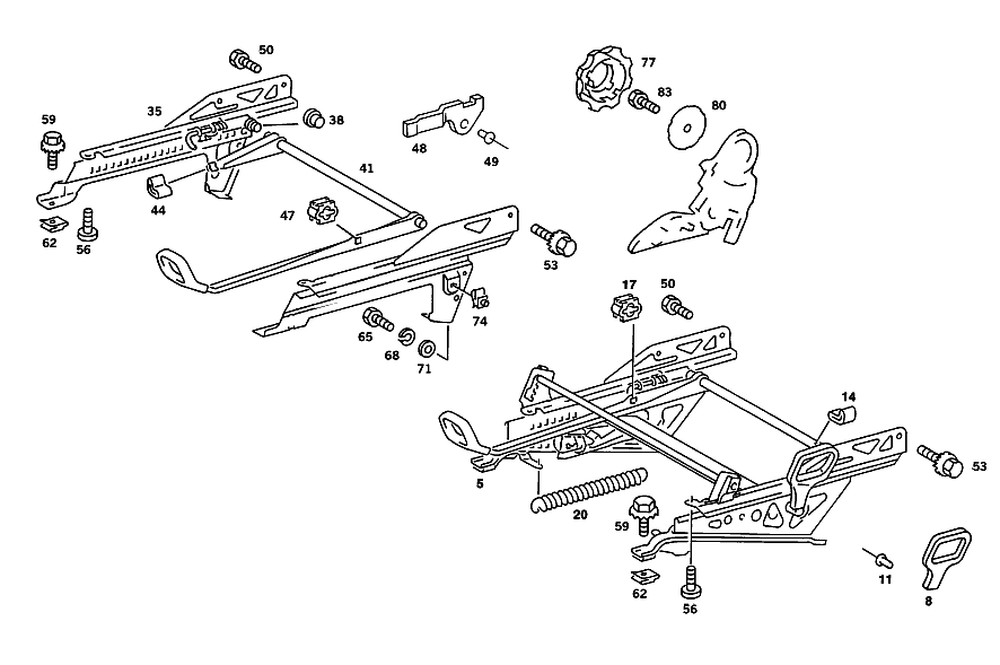 50
77
83
80
35
38
59
48
49
41
44
47
62
56
53
17
50
74
65
68
71
14
53
5
20
59
62
56
11
8