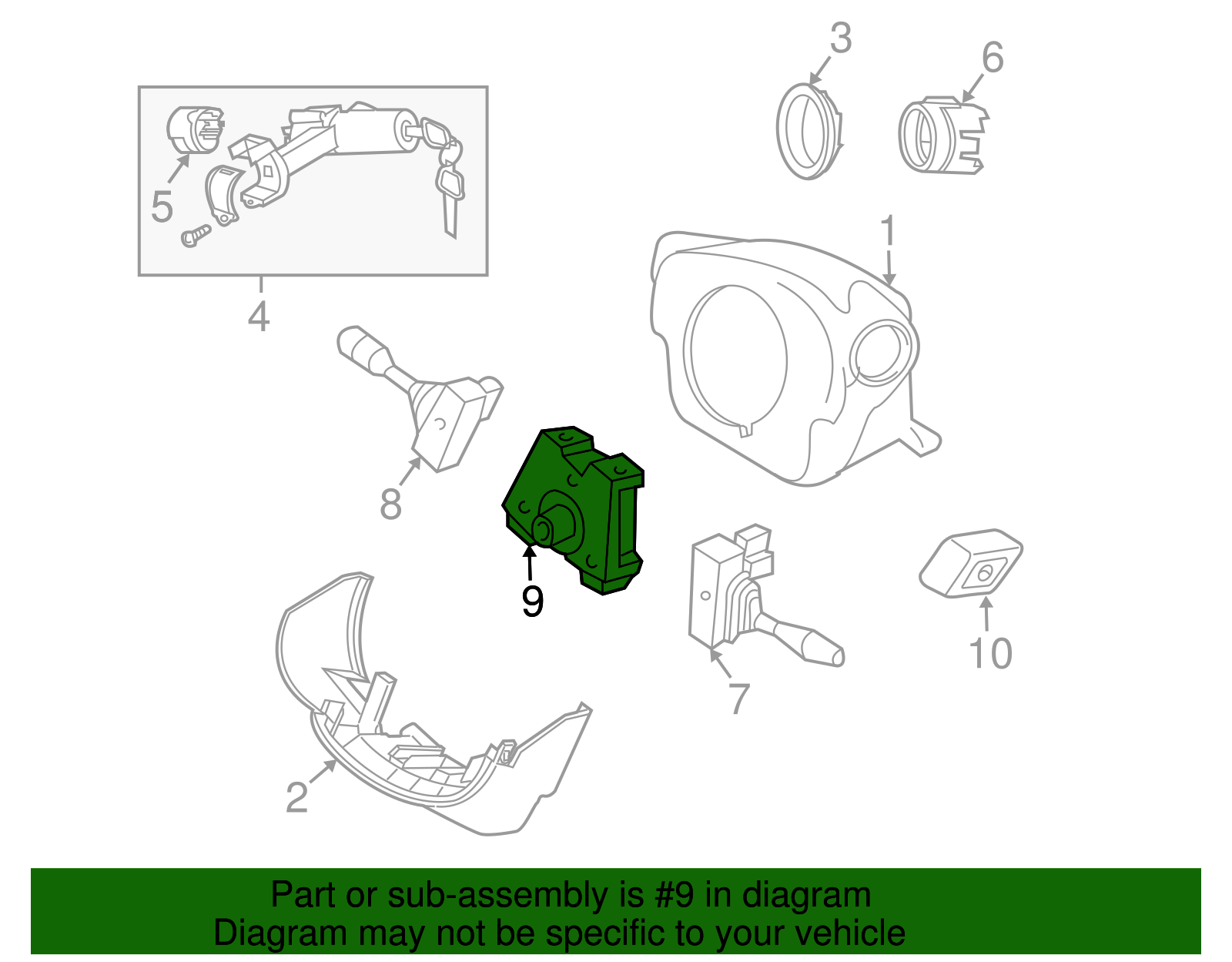 3
6
5
4
1
8
9
7
10
2

Part or sub-assembly is #9 in diagram
Diagram may not be specific to your vehicle