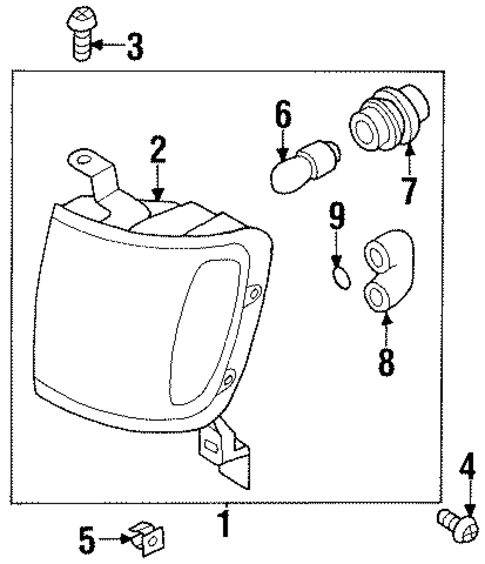 3
6
2
7
9
8
4
1
5