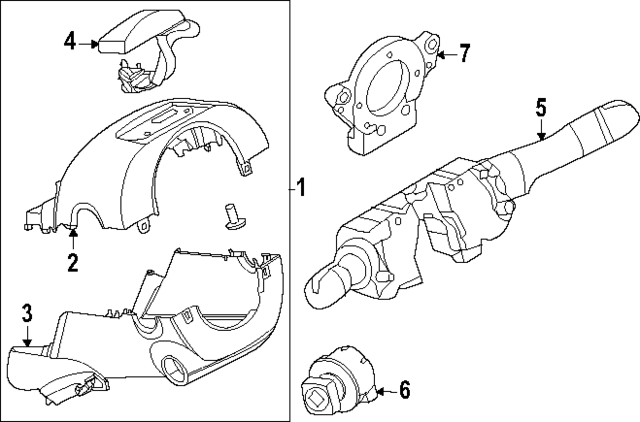 4
7
5
1
2
3
6