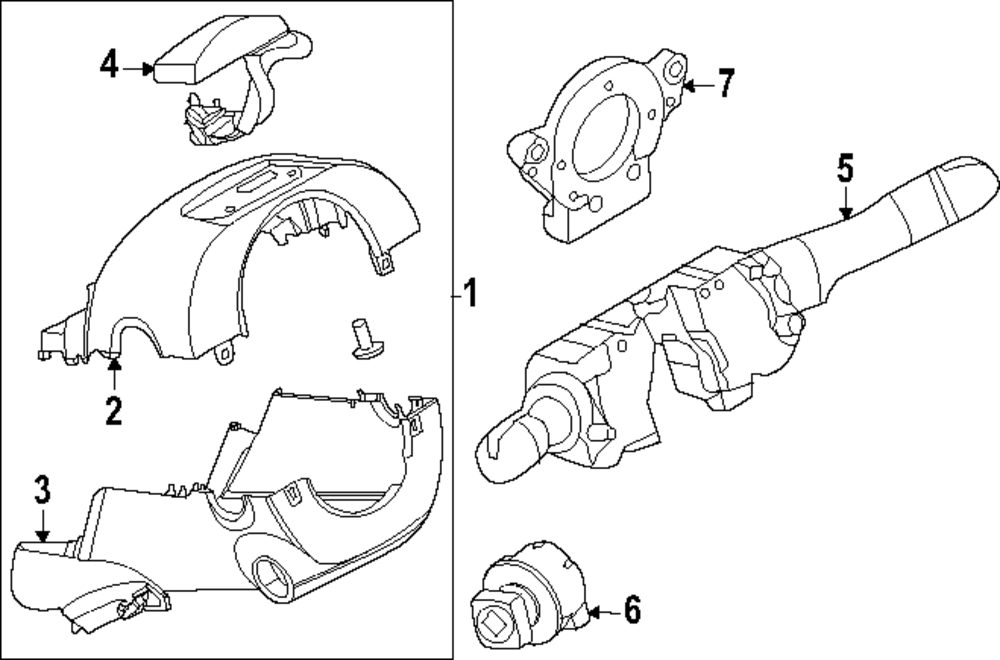 4
7
5
1
2
3
6