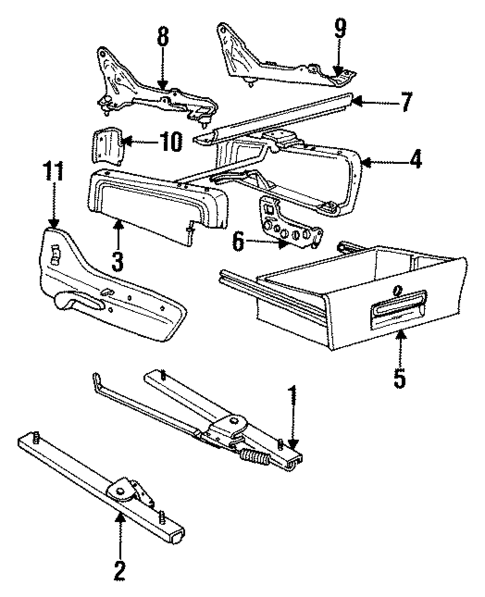 8
9
7
10
4
11
3
6
5
1
2