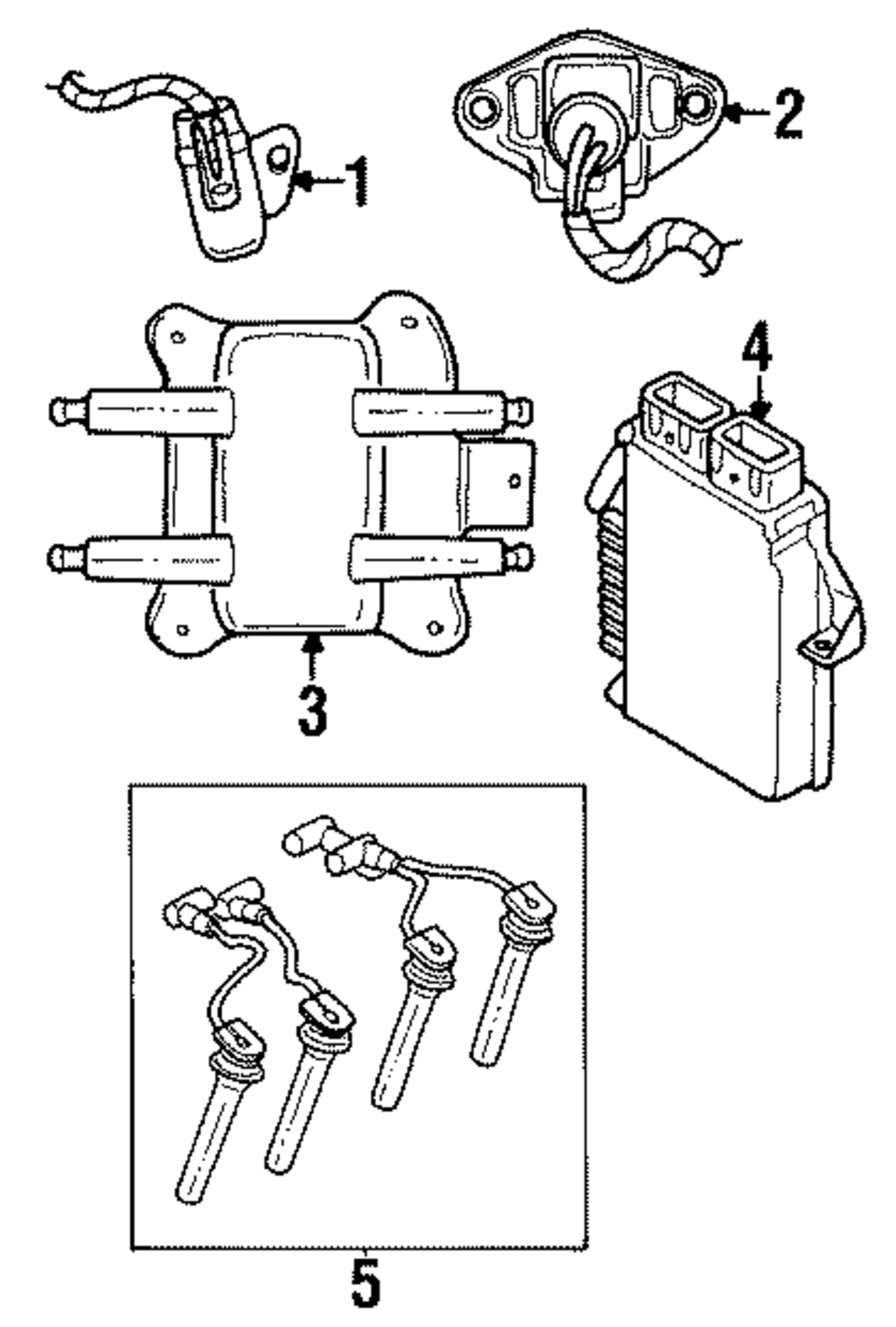 1
2
3
4
5