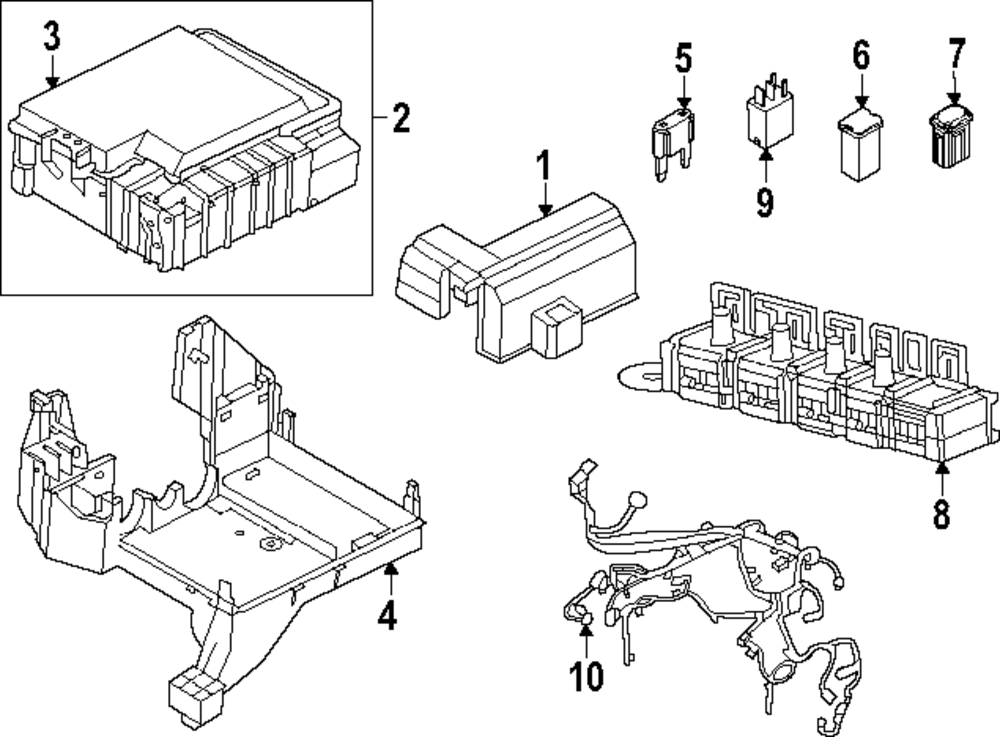 3
2
5
6
7
1
9
8
4
10