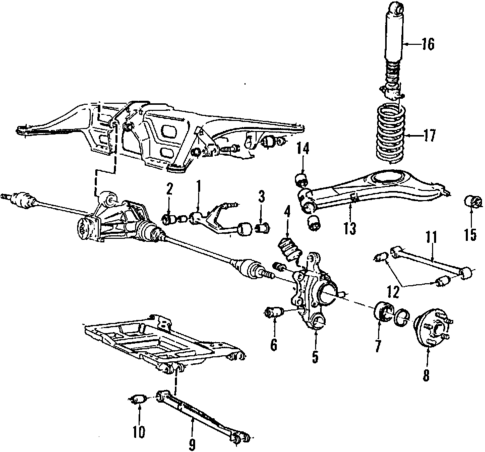 16

17

14

2

1

3

4

13

15

11

12

6

5

7

8

10

9