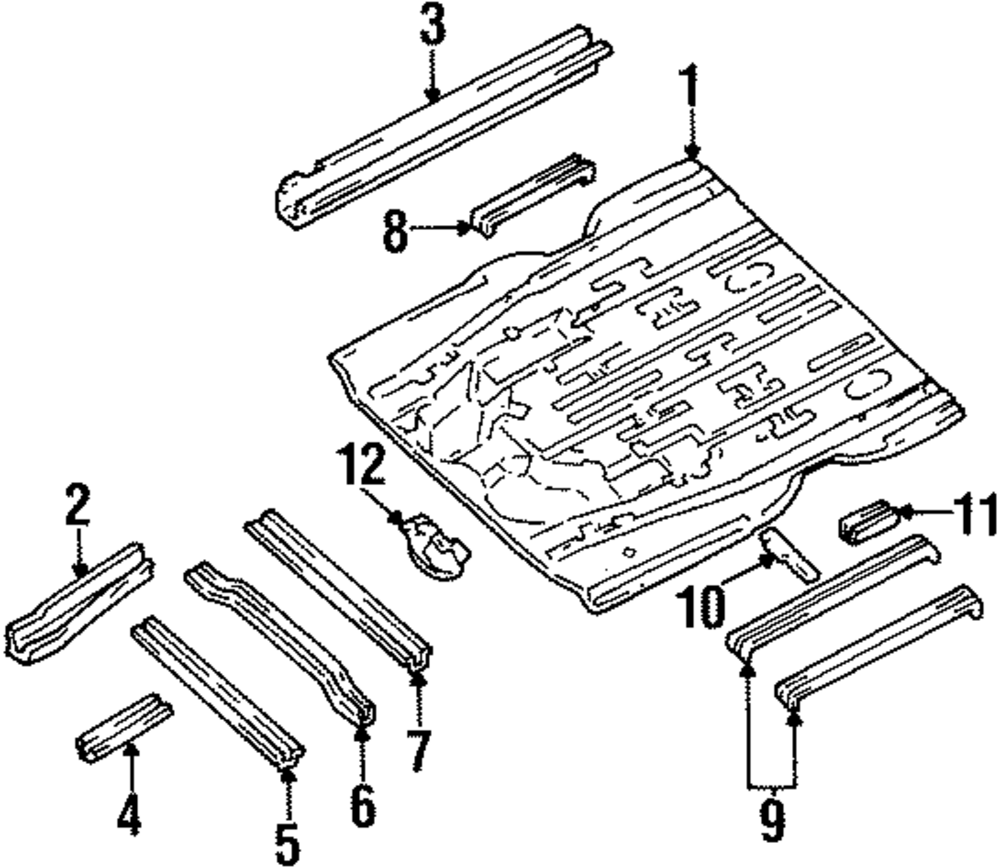 3
1
8
12
2
11
10
7
6
4
5
9