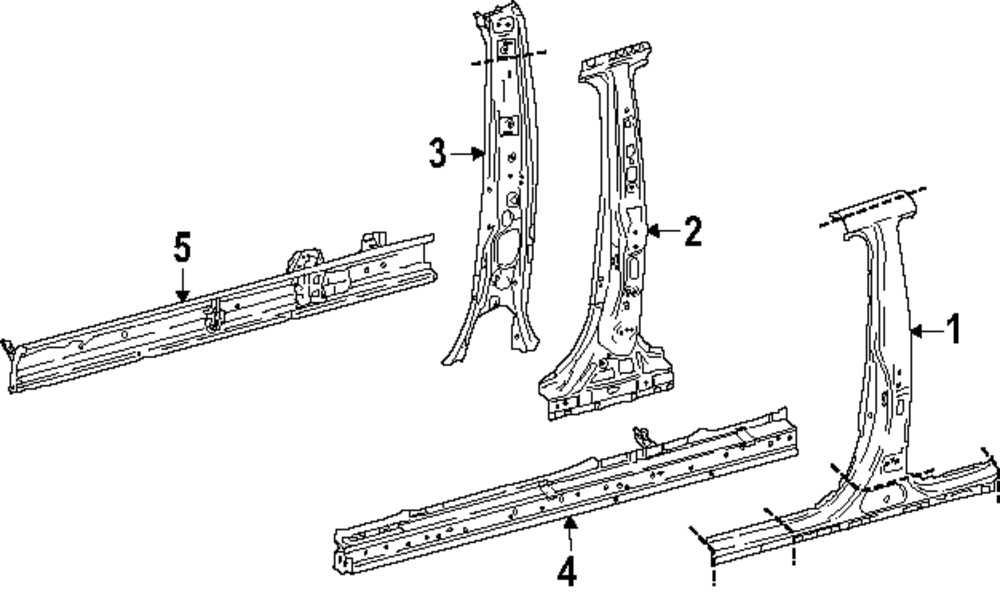 3
2
5
1
4