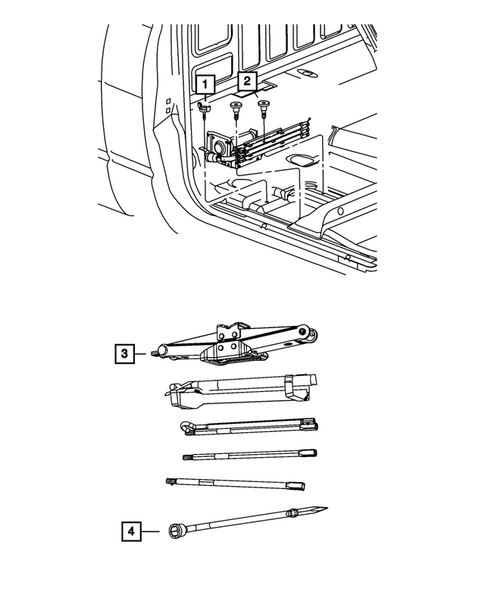 1
2
3
4