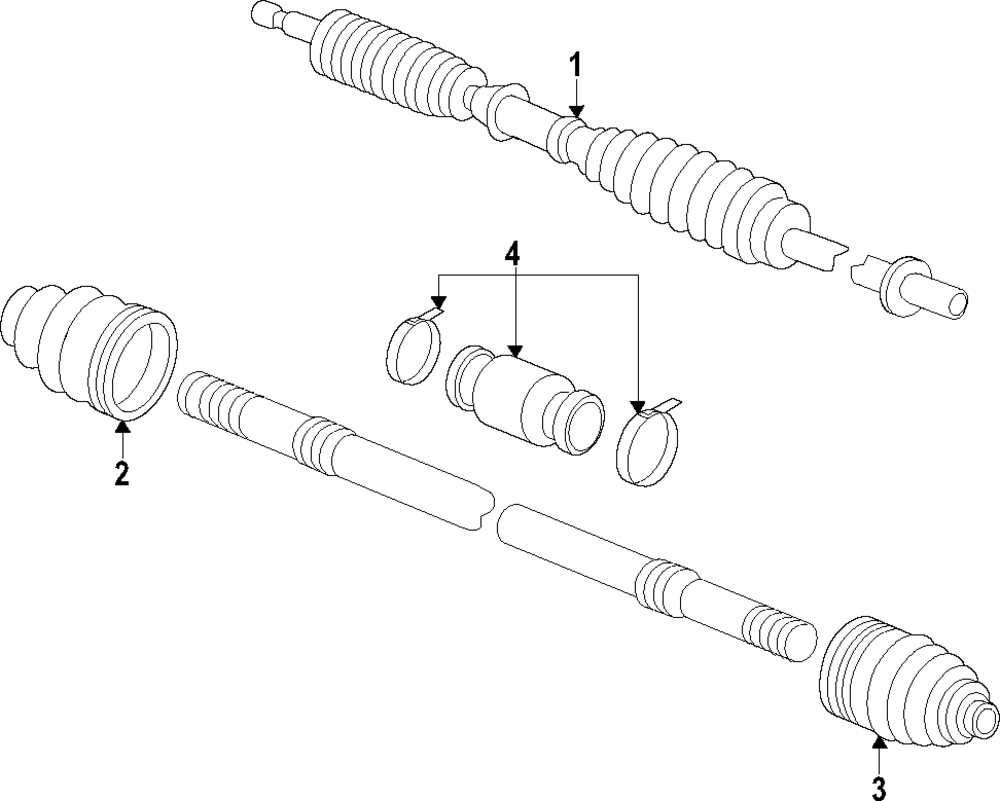 1
4
2
3