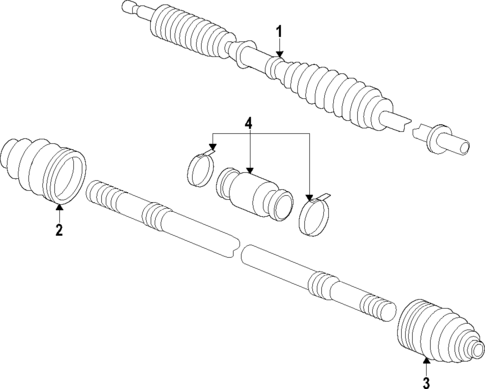 1

4

2

3