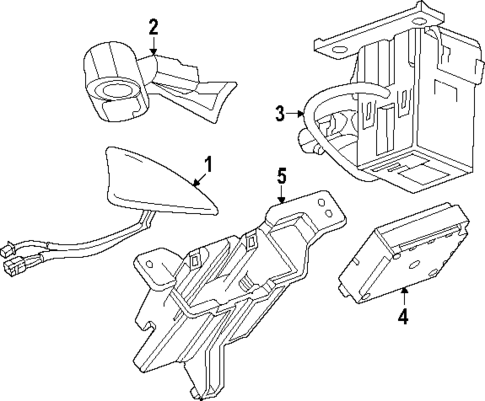 2
3
1
5
4